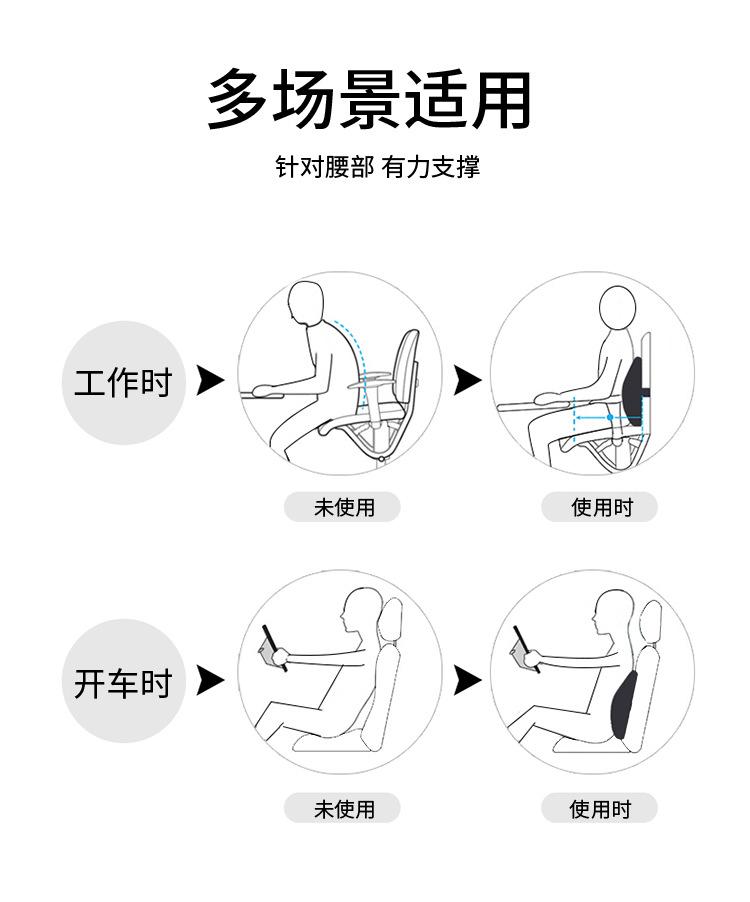 多场景适用

针对腰部 有力支撑

工作时

未使用

使用时

开车时

未使用

使用时