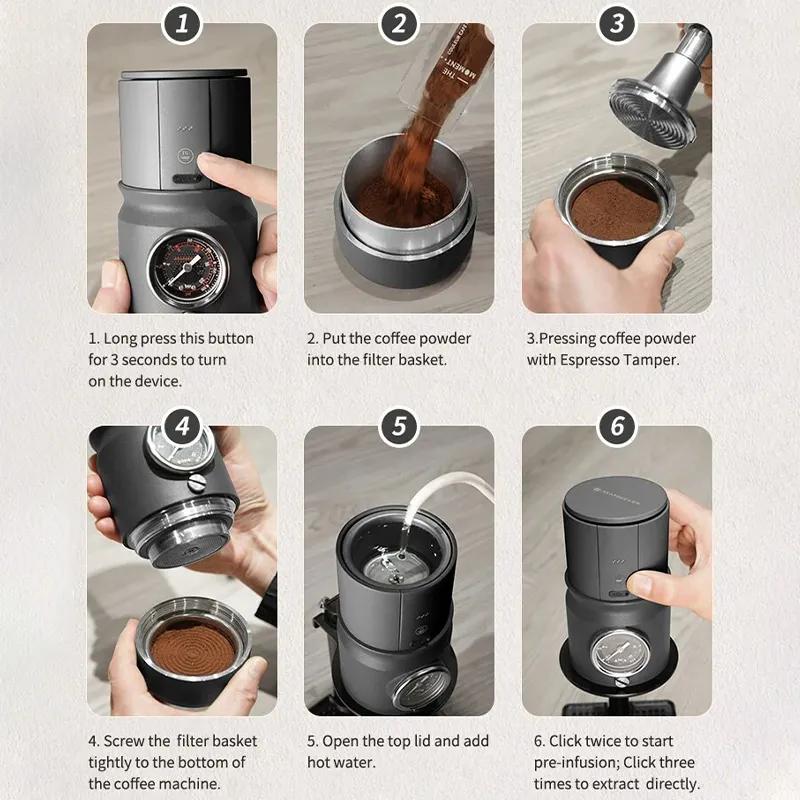 1

2

THE MOMENT

3

1. Long press this button for 3 seconds to turn on the device.

2. Put the coffee powder into the filter basket.

3.Pressing coffee powder with Espresso Tamper.

4

5

6

4. Screw the filter basket tightly to the bottom of the coffee machine.

5. Open the top lid and add hot water.

6. Click twice to start pre-infusion; Click three times to extract directly.