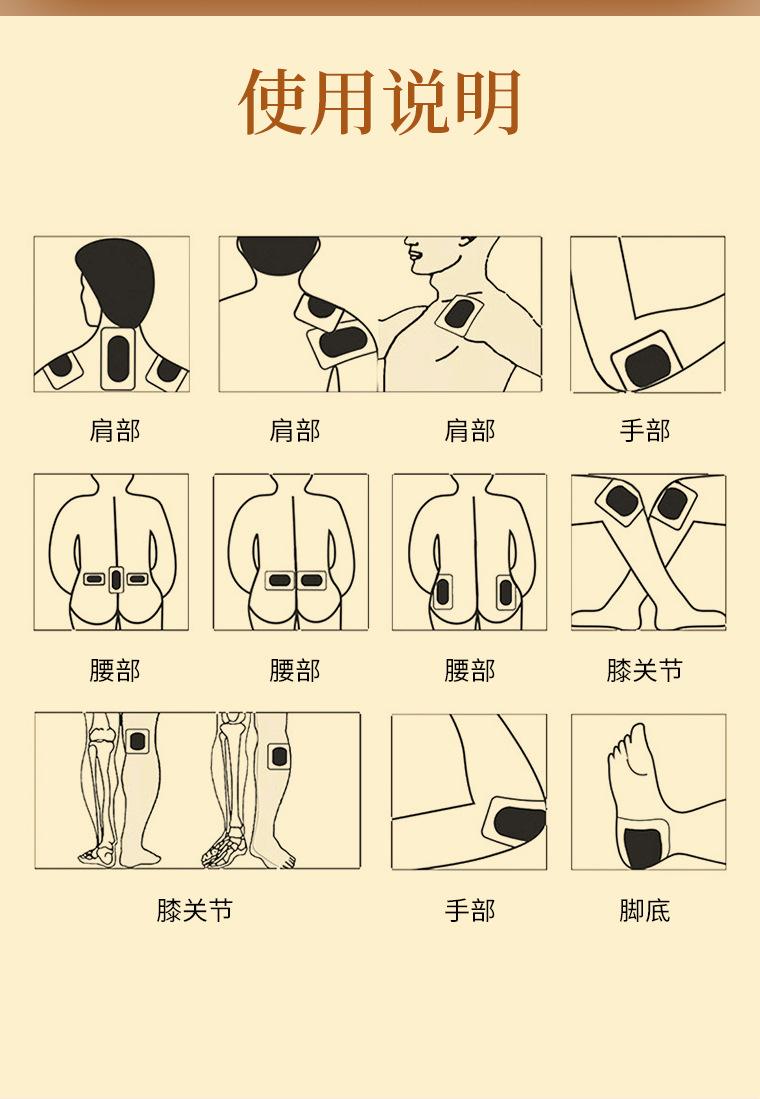 使用说明

肩部

肩部

肩部

手部

腰部

腰部

腰部

膝关节

膝关节

手部

脚底