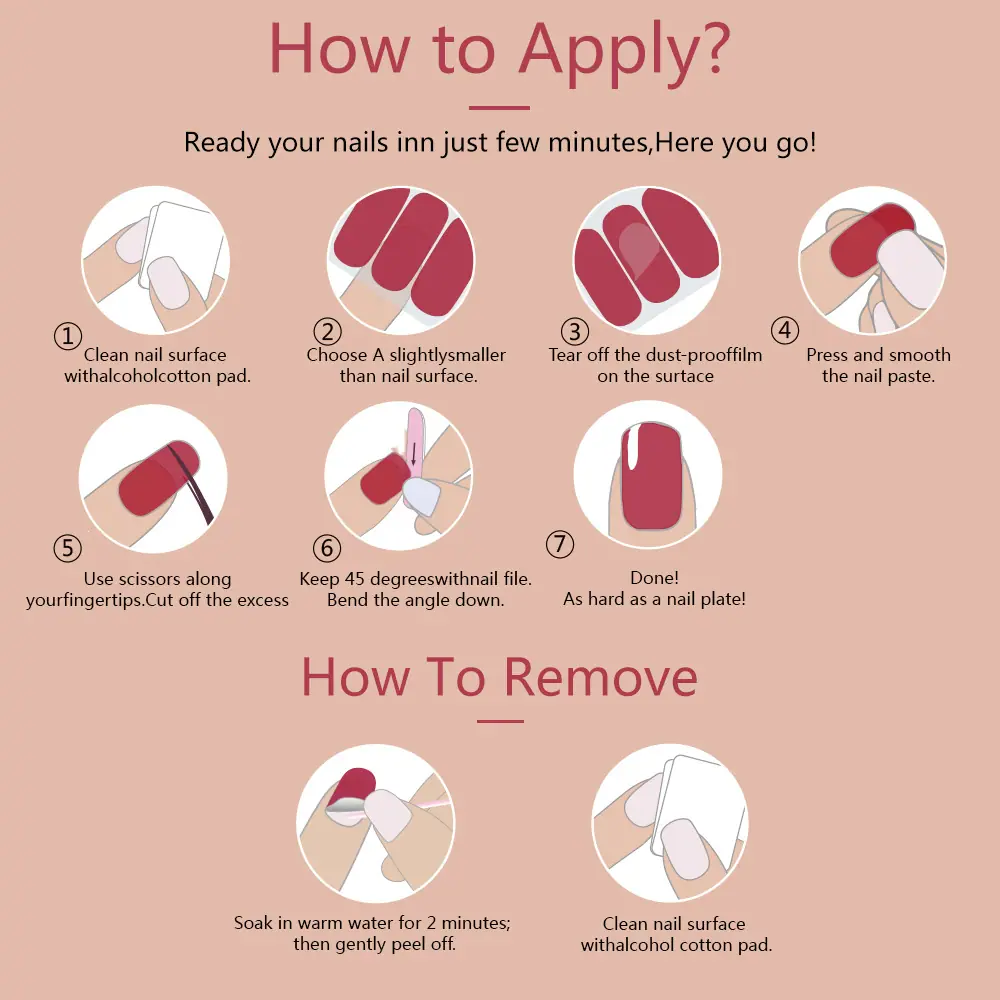 How to Apply?

Ready your nails inn just few minutes,Here you go!

① Clean nail surface withalcoholcotton pad.

② Choose A slightlysmaller than nail surface.

③ Tear off the dust-prooffilm on the surface

④ Press and smooth the nail paste.

⑤ Use scissors along yourfingertips.Cut off the excess

⑥ Keep 45 degreeswithnail file. Bend the angle down.

⑦ Done! As hard as a nail plate!

How To Remove

Soak in warm water for 2 minutes; then gently peel off.

Clean nail surface withalcohol cotton pad.