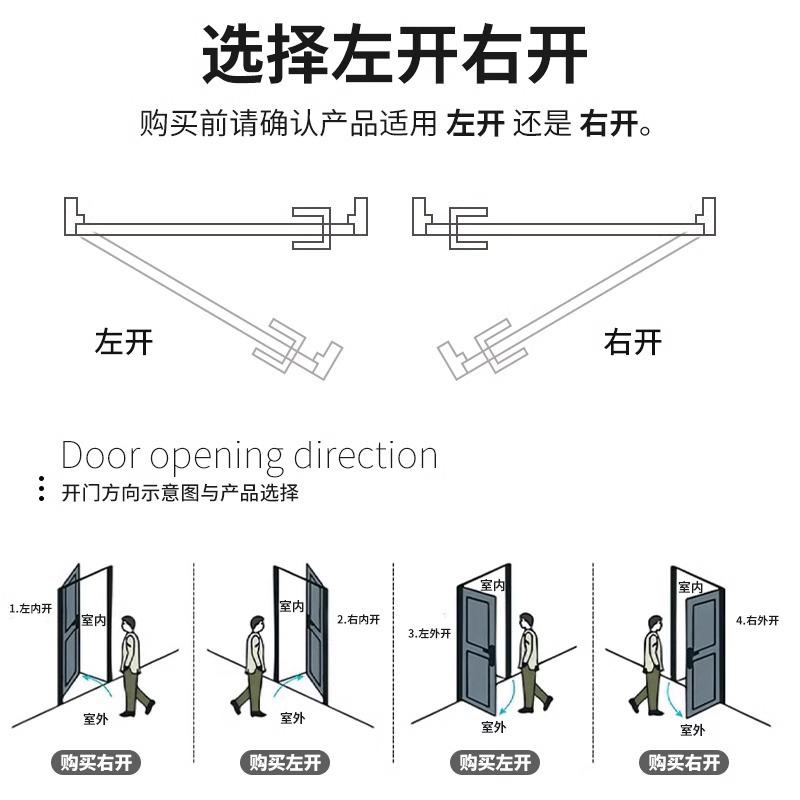 选择左开右开

购买前请确认产品适用 左开 还是 右开。

左开

右开

Door opening direction

开门方向示意图与产品选择

1.左内开

室内

室外

购买右开

室内

2.右内开

室外

购买左开

室内

3.左外开

室外

购买左开

室内

4.右外开

室外

购买右开