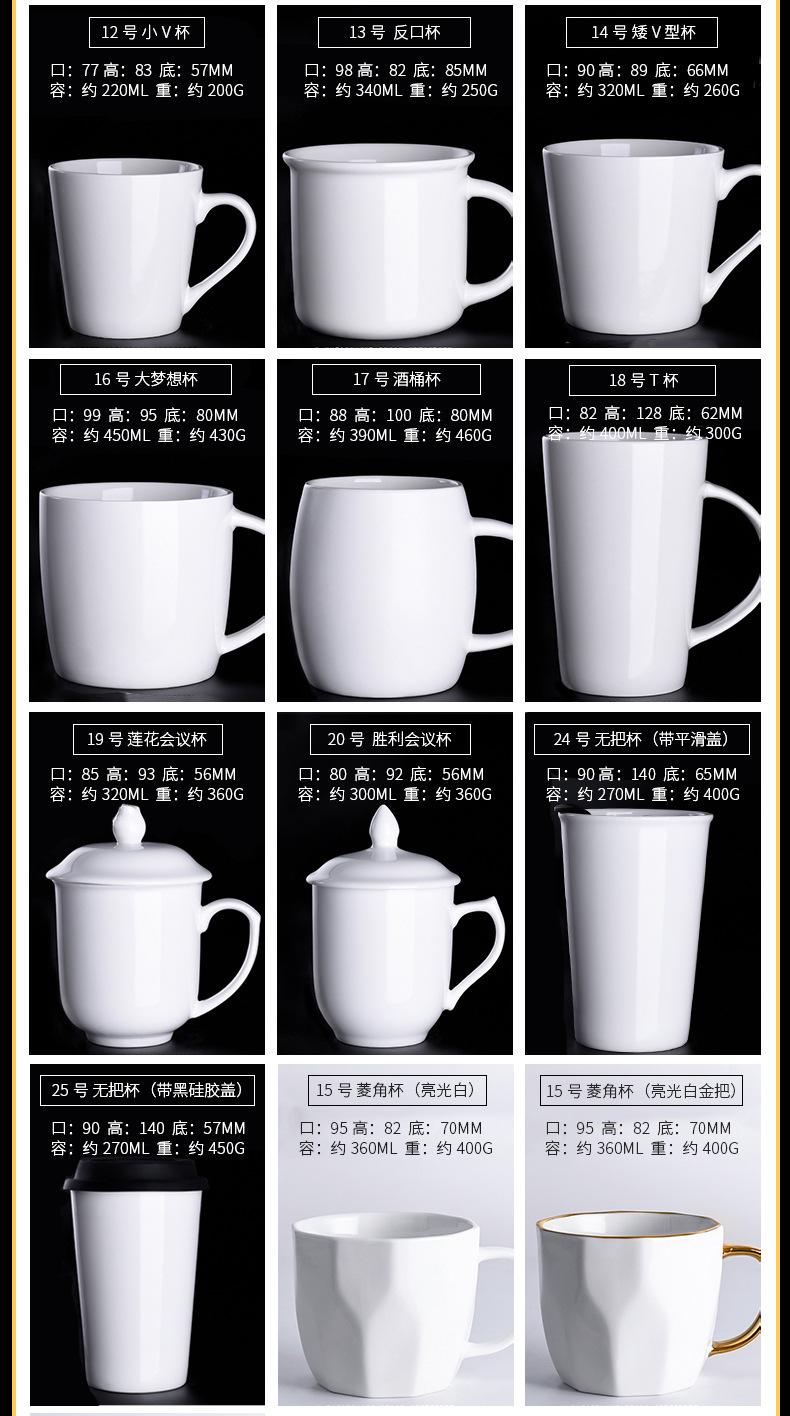 12 号 小 V 杯
口：77 高：83 底：57MM
容：约 220ML 重：约 200G

13 号 反口杯
口：98 高：82 底：85MM
容：约 340ML 重：约 250G

14 号 矮 V 型杯
口：90 高：89 底：66MM
容：约 320ML 重：约 260G

16 号 大梦想杯
口：99 高：95 底：80MM
容：约 450ML 重：约 430G

17 号 酒桶杯
口：88 高：100 底：80MM
容：约 390ML 重：约 460G

18 号 T 杯
口：82 高：128 底：62MM
容：约 400ML 重：约 300G

19 号 莲花会议杯
口：85 高：93 底：56MM
容：约 320ML 重：约 360G

20 号 胜利会议杯
口：80 高：92 底：56MM
容：约 300ML 重：约 360G

24 号 无把杯（带平滑盖）
口：90 高：140 底：65MM
容：约 270ML 重：约 400G

25 号 无把杯（带黑硅胶盖）
口：90 高：140 底：57MM
容：约 270ML 重：约 450G

15 号 菱角杯（亮光白）
口：95 高：82 底：70MM
容：约 360ML 重：约 400G

15 号 菱角杯（亮光白金把）
口：95 高：82 底：70MM
容：约 360ML 重：约 400G