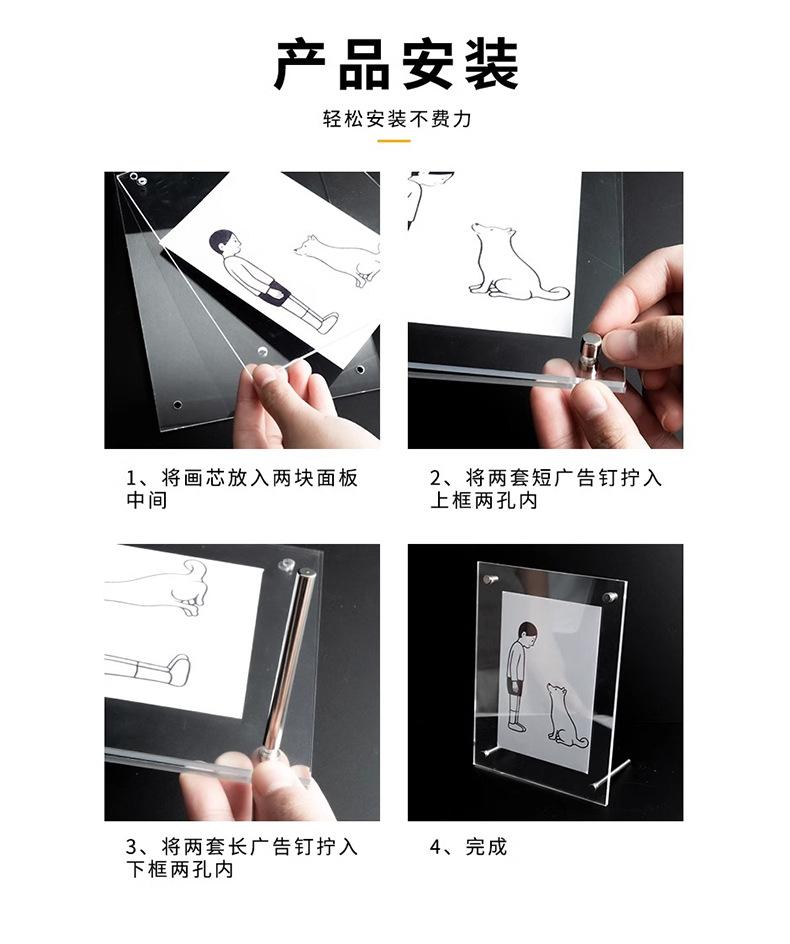 产品安装

轻松安装不费力

1、将画芯放入两块面板中间

2、将两套短广告钉拧入上框两孔内

3、将两套长广告钉拧入下框两孔内

4、完成