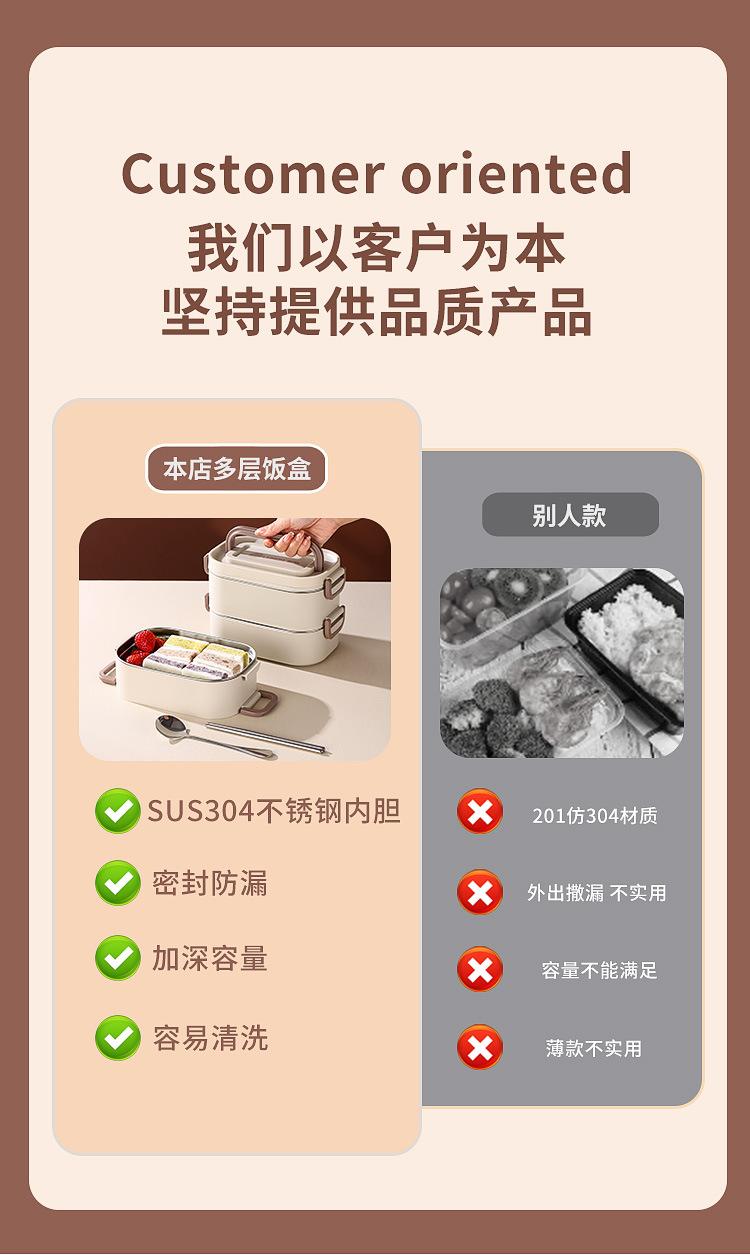 Customer oriented
我们以客户为本
坚持提供品质产品

本店多层饭盒

SUS304不锈钢内胆

密封防漏

加深容量

容易清洗

别人款

201仿304材质

外出撒漏 不实用

容量不能满足

薄款不实用