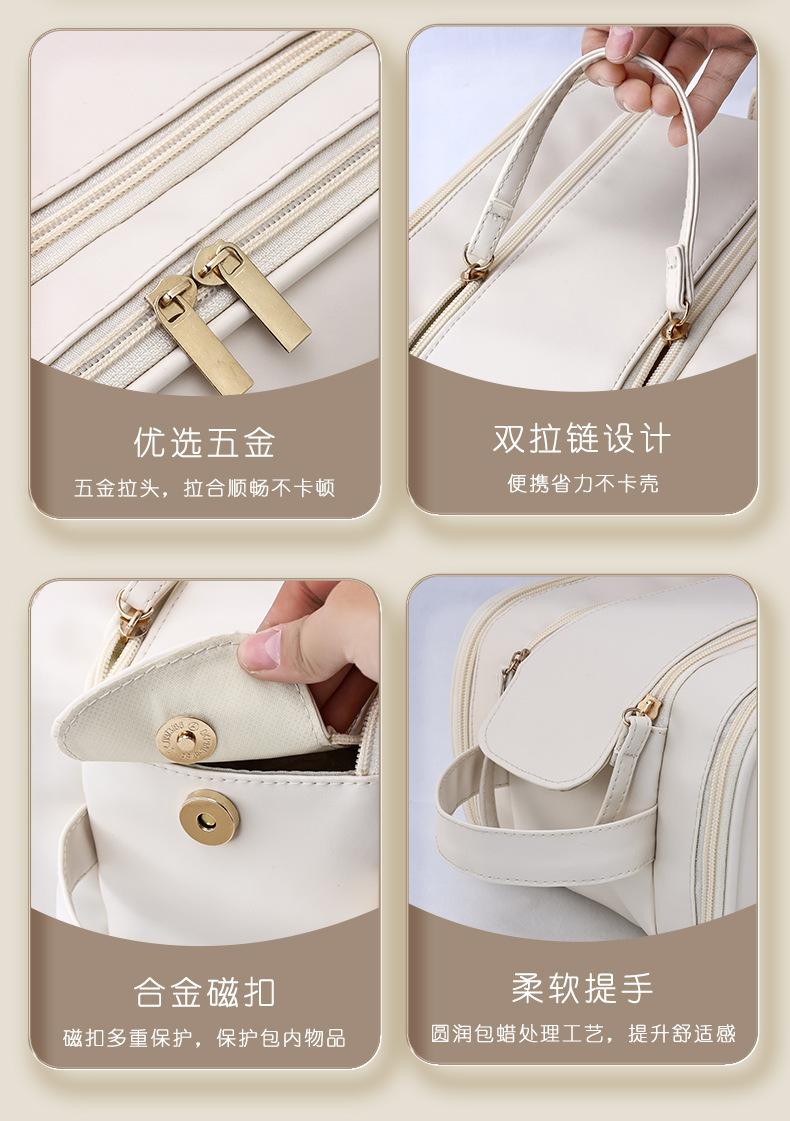 优选五金
五金拉头，拉合顺畅不卡顿

双拉链设计
便携省力不卡壳

合金磁扣
磁扣多重保护，保护包内物品

柔软提手
圆润包蜡处理工艺，提升舒适感