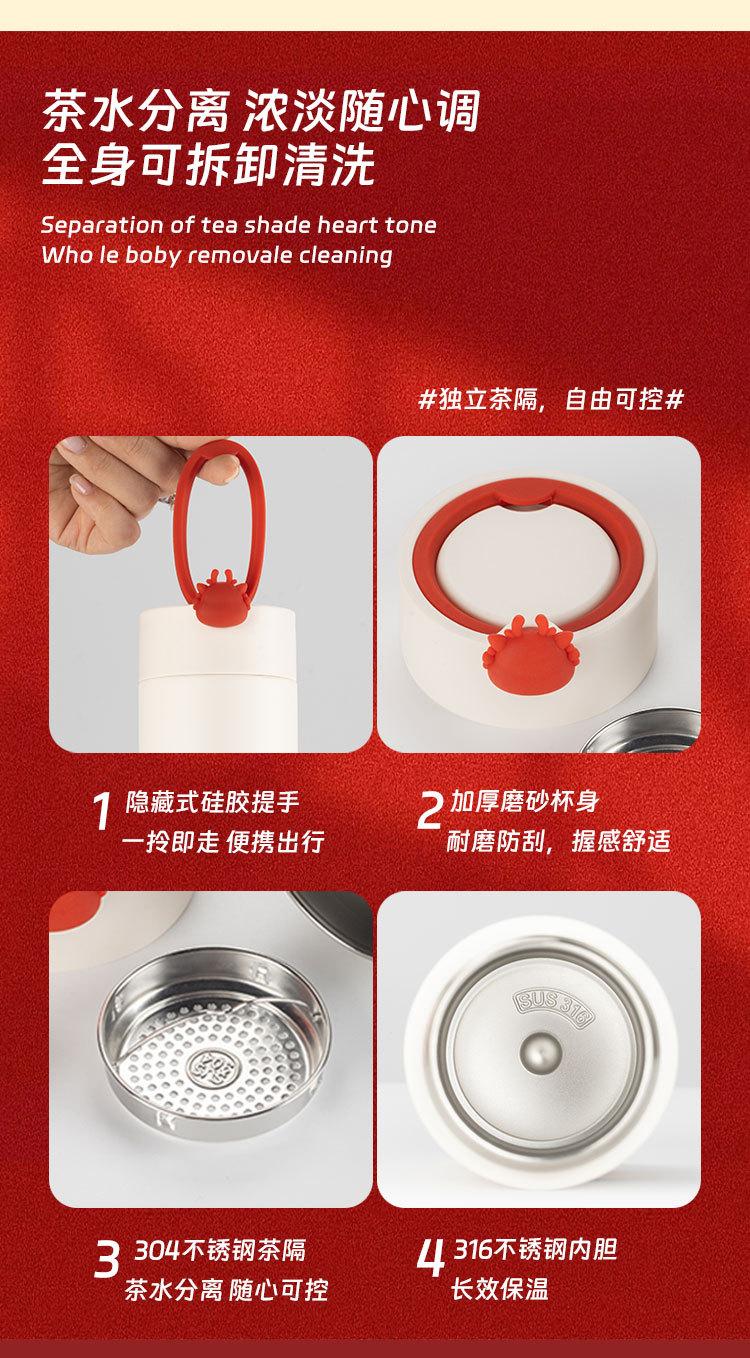 茶水分离 浓淡随心调
全身可拆卸清洗

Separation of tea shade heart tone
Who le boby removale cleaning

#独立茶隔，自由可控#

1 隐藏式硅胶提手
一拎即走 便携出行

2 加厚磨砂杯身
耐磨防刮，握感舒适

SUS 304

SUS 316

3 304不锈钢茶隔
茶水分离 随心可控

4 316不锈钢内胆
长效保温