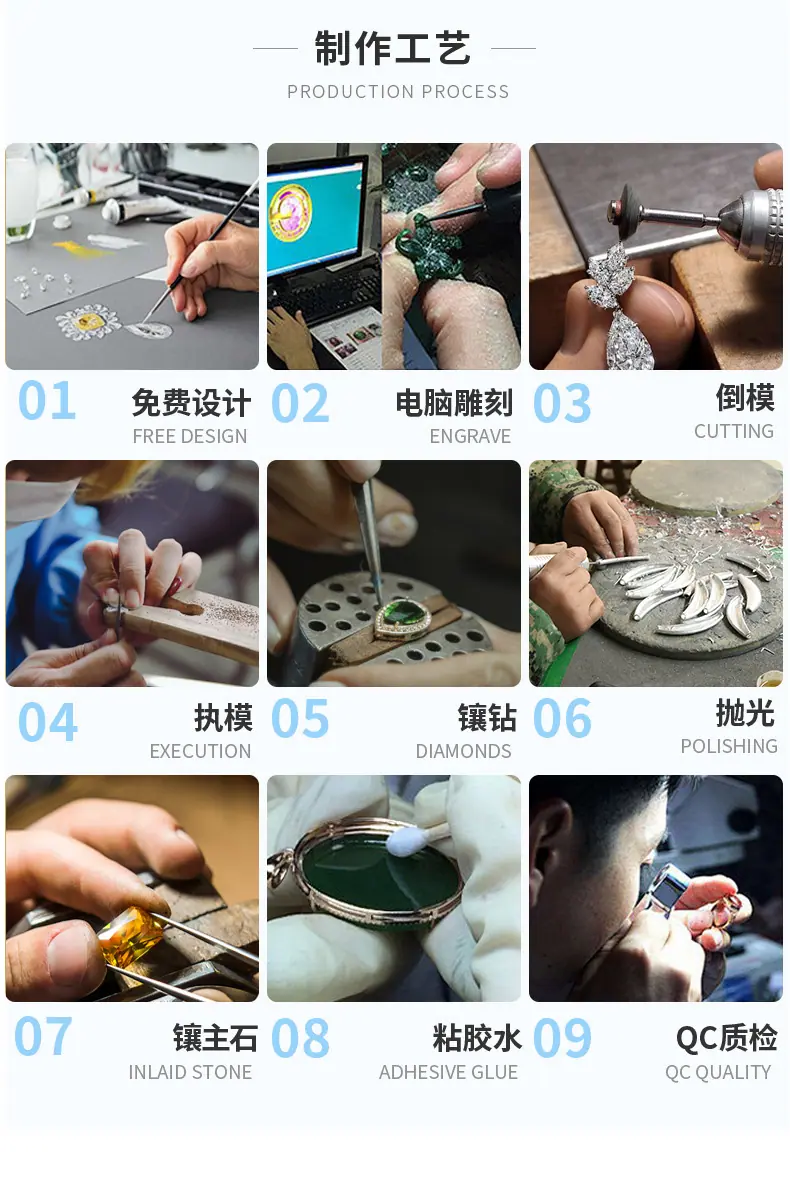 制作工艺
PRODUCTION PROCESS

01 免费设计
FREE DESIGN

02 电脑雕刻
ENGRAVE

03 倒模
CUTTING

04 执模
EXECUTION

05 镶钻
DIAMONDS

06 抛光
POLISHING

07 镶主石
INLAID STONE

08 粘胶水
ADHESIVE GLUE

09 QC质检
QC QUALITY