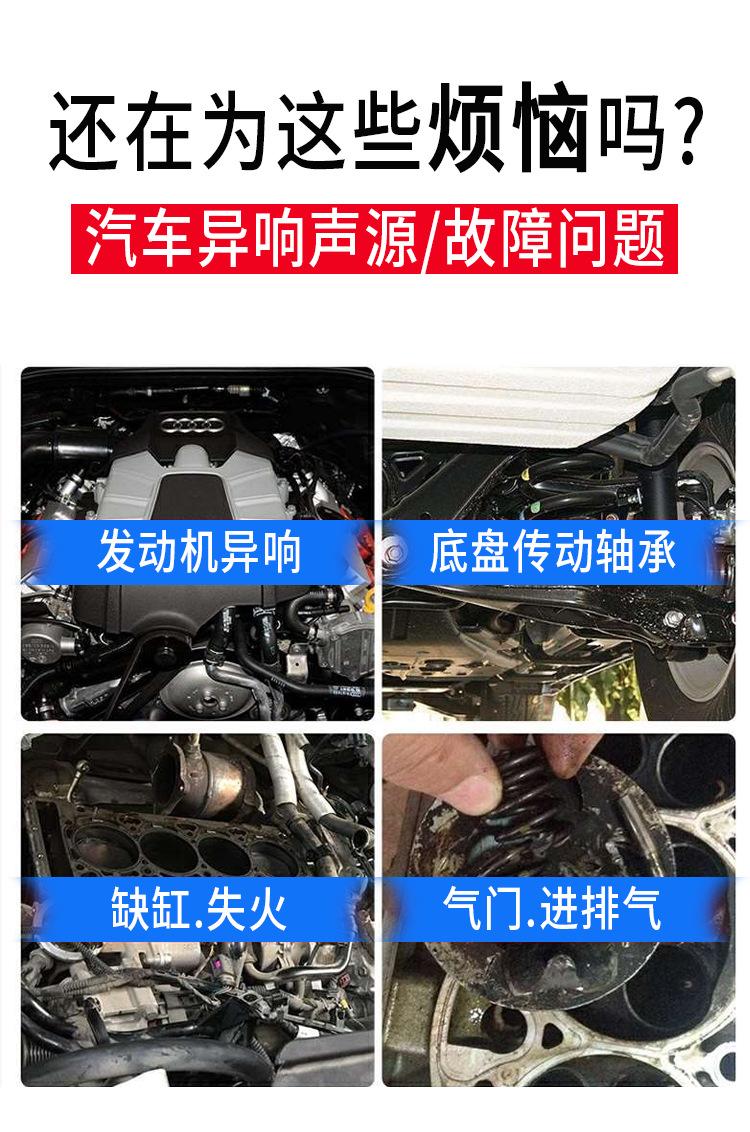 还在为这些烦恼吗?

汽车异响声源/故障问题

发动机异响

底盘传动轴承

缺缸.失火

气门.进排气