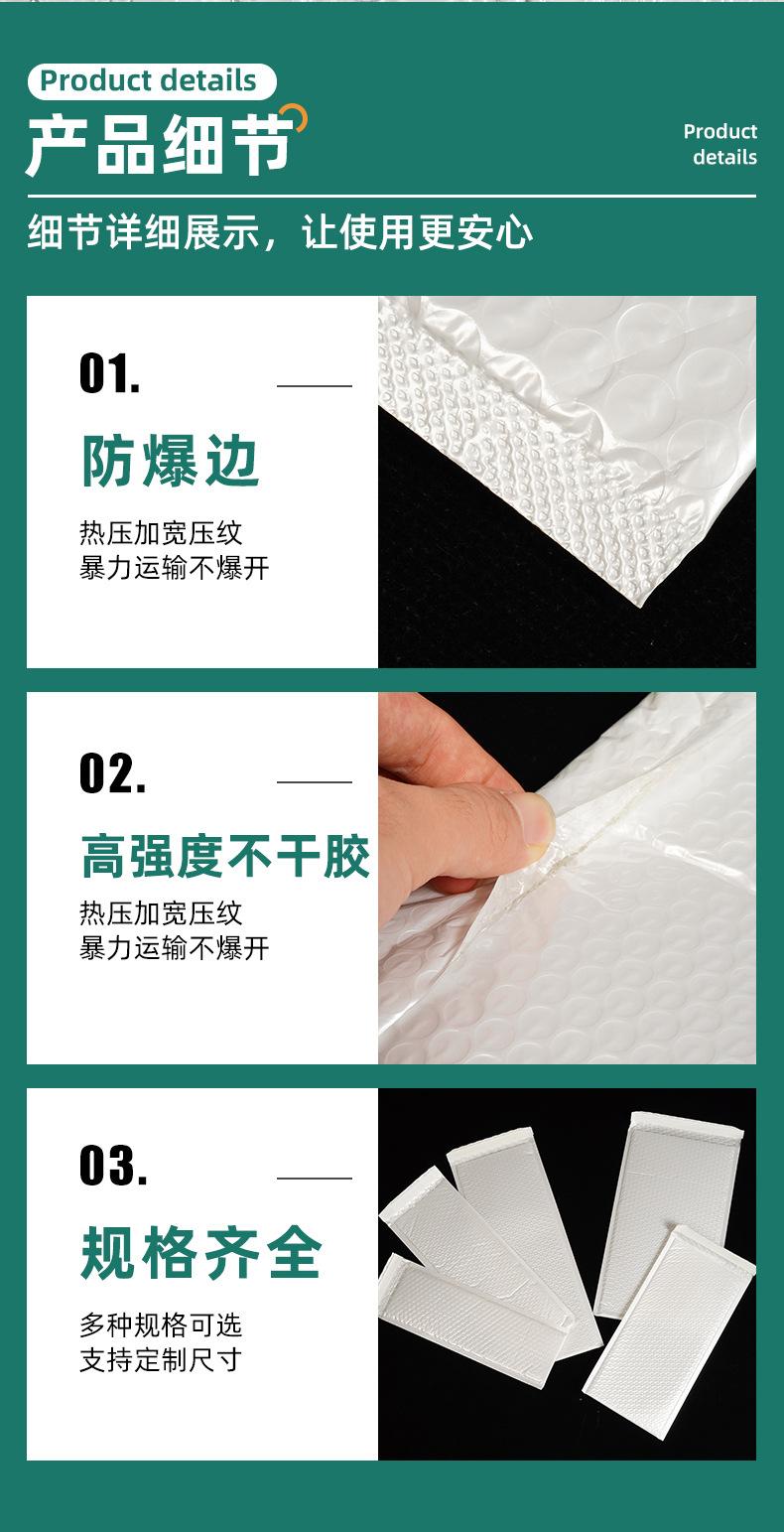 Product details

产品细节

Product details

细节详细展示，让使用更安心

01.

防爆边

热压加宽压纹
暴力运输不爆开

02.

高强度不干胶

热压加宽压纹
暴力运输不爆开

03.

规格齐全

多种规格可选
支持定制尺寸