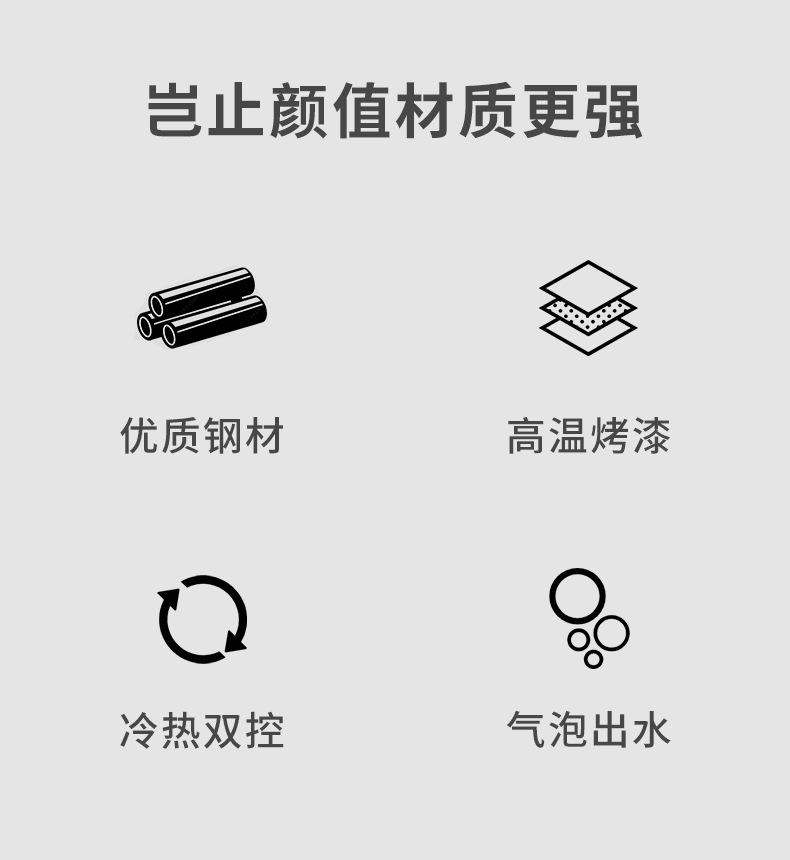 岂止颜值材质更强

优质钢材

高温烤漆

冷热双控

气泡出水