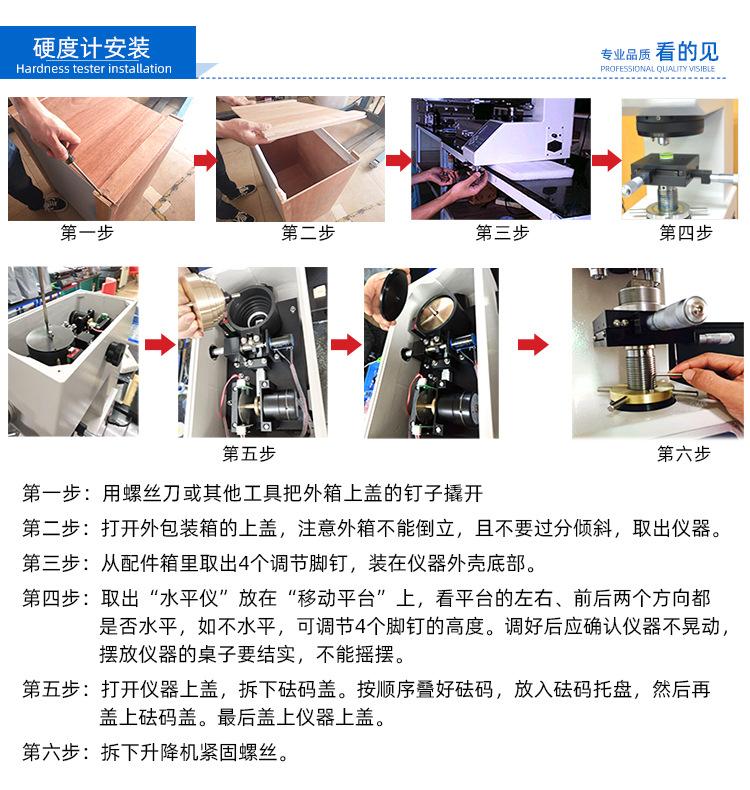 硬度计安装
Hardness tester installation

专业品质 看的见
PROFESSIONAL QUALITY VISIBLE

第一步

第二步

第三步

第四步

第五步

第六步

第一步：用螺丝刀或其他工具把外箱上盖的钉子撬开

第二步：打开外包装箱的上盖，注意外箱不能倒立，且不要过分倾斜，取出仪器。

第三步：从配件箱里取出4个调节脚钉，装在仪器外壳底部。

第四步：取出“水平仪”放在“移动平台”上，看平台的左右、前后两个方向都是否水平，如不水平，可调节4个脚钉的高度。调好后应确认仪器不晃动，摆放仪器的桌子要结实，不能摇摆。

第五步：打开仪器上盖，拆下砝码盖。按顺序叠好砝码，放入砝码托盘，然后再盖上砝码盖。最后盖上仪器上盖。

第六步：拆下升降机紧固螺丝。