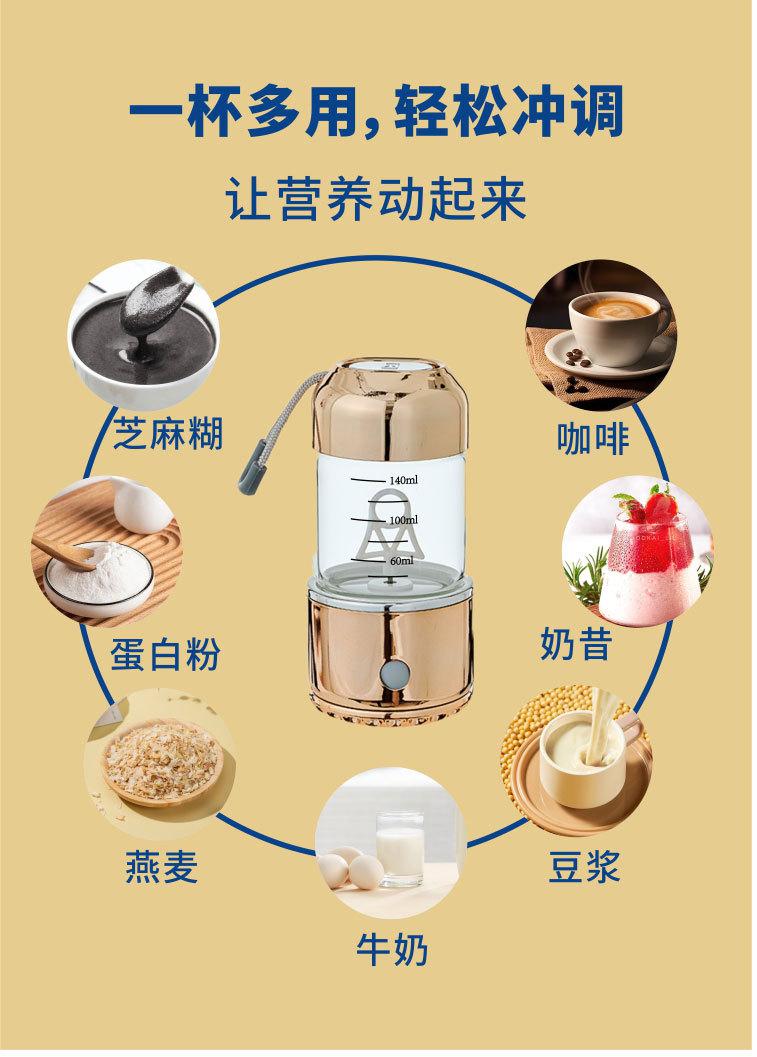 一杯多用，轻松冲调

让营养动起来

芝麻糊

咖啡

140ml

100ml

60ml

蛋白粉

奶昔

燕麦

豆浆

牛奶