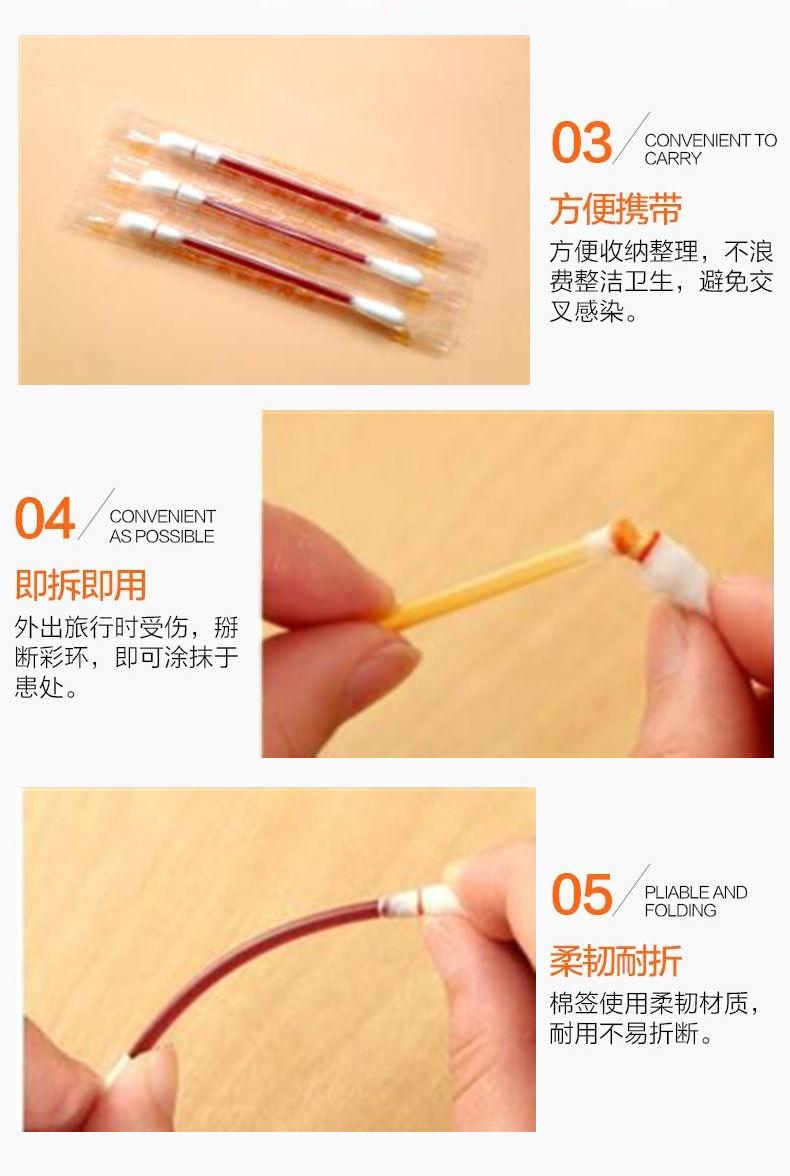 03 CONVENIENT TO CARRY

方便携带

方便收纳整理，不浪费整洁卫生，避免交叉感染。

04 CONVENIENT AS POSSIBLE

即拆即用

外出旅行时受伤，掰断彩环，即可涂抹于患处。

05 PLIABLE AND FOLDING

柔韧耐折

棉签使用柔韧材质，耐用不易折断。