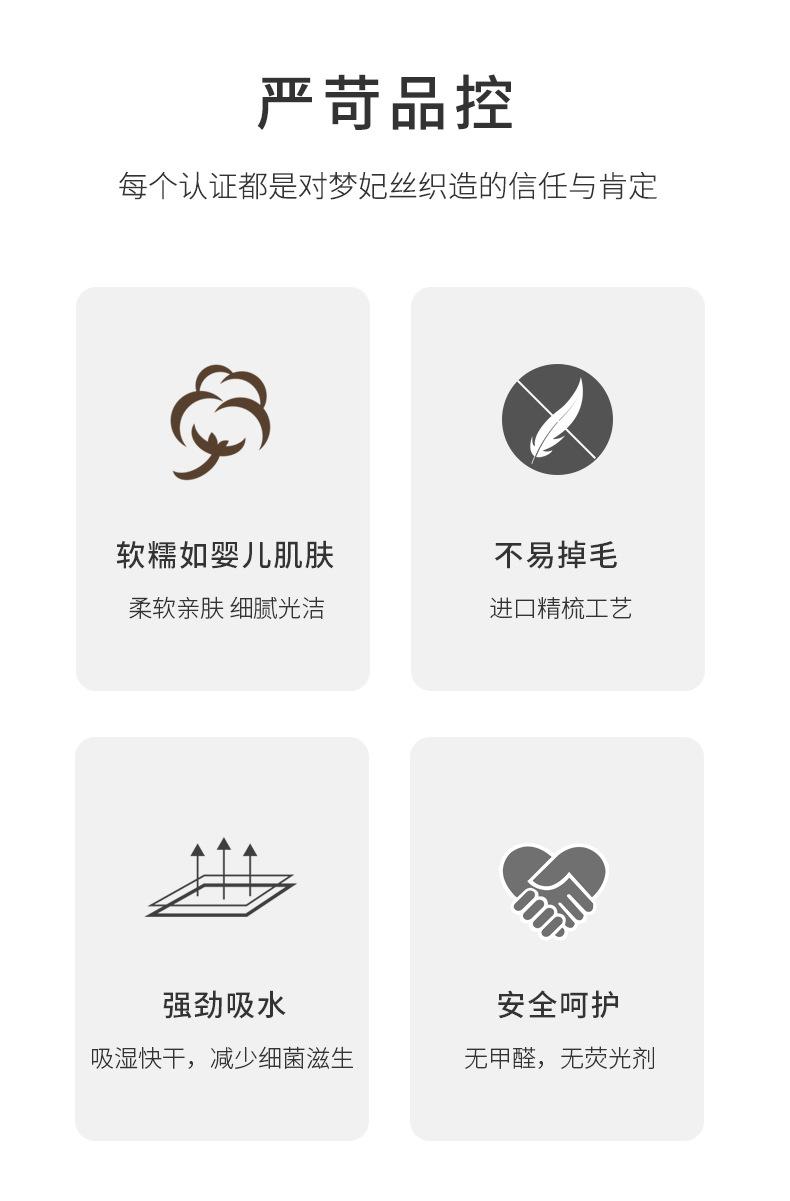 严苛品控

每个认证都是对梦妃丝织造的信任与肯定

软糯如婴儿肌肤

柔软亲肤 细腻光洁

不易掉毛

进口精梳工艺

强劲吸水

吸湿快干，减少细菌滋生

安全呵护

无甲醛，无荧光剂