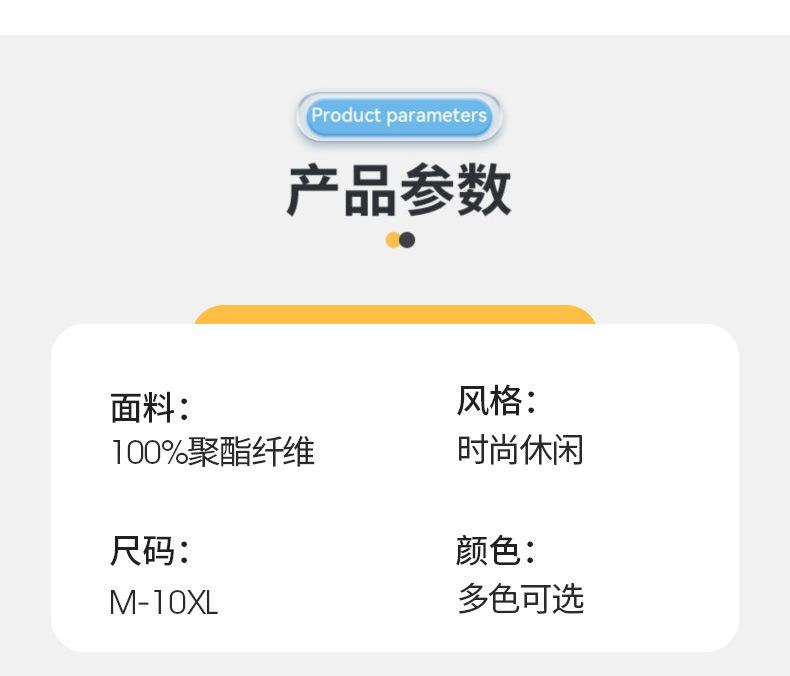 Product parameters

产品参数

面料：
100%聚酯纤维

尺码：
M-10XL

风格：
时尚休闲

颜色：
多色可选