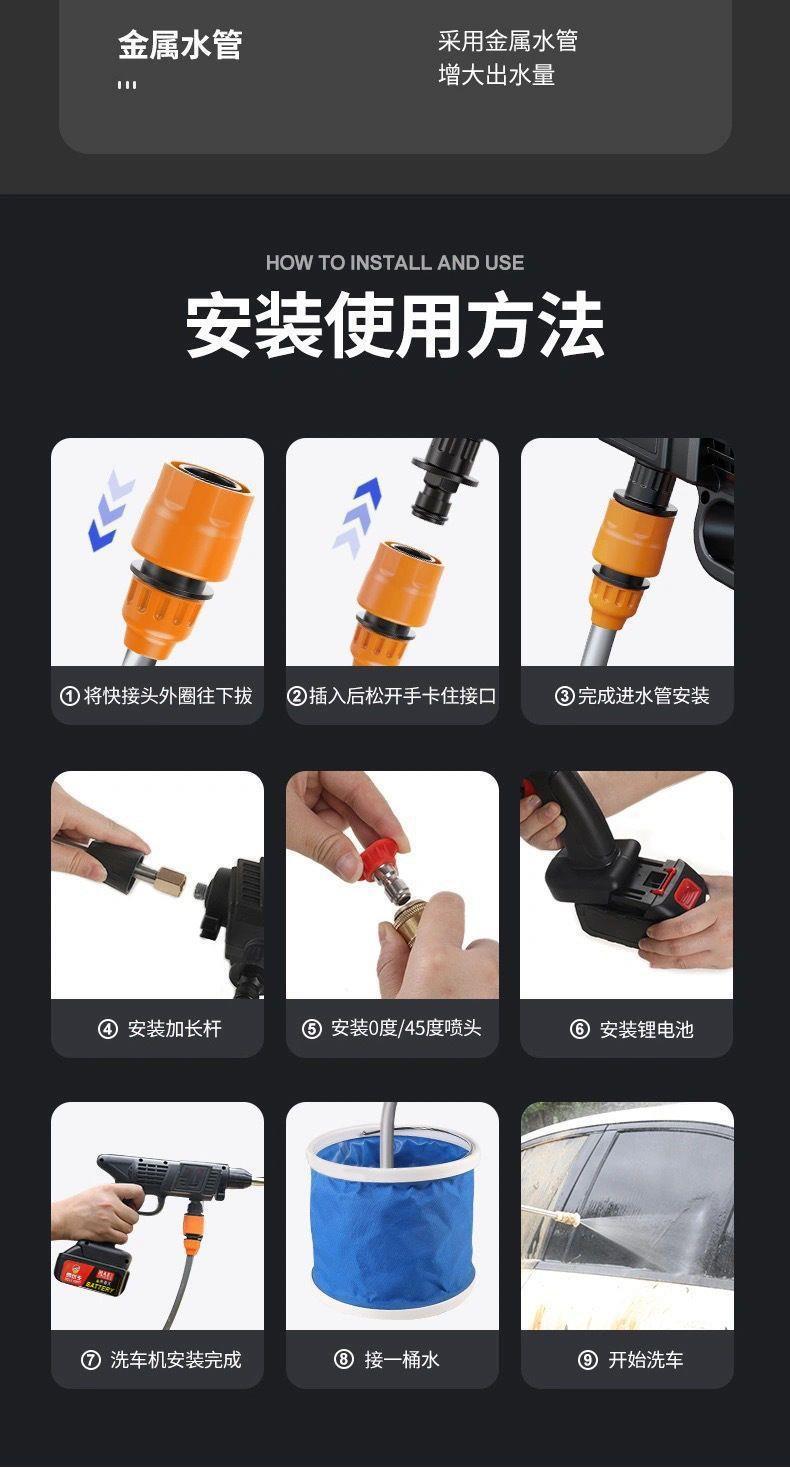 金属水管

采用金属水管
增大出水量

HOW TO INSTALL AND USE

安装使用方法

①将快接头外圈往下拔

②插入后松开手卡住接口

③完成进水管安装

④ 安装加长杆

⑤ 安装0度/45度喷头

⑥ 安装锂电池

BATTERY

⑦ 洗车机安装完成

⑧ 接一桶水

⑨ 开始洗车