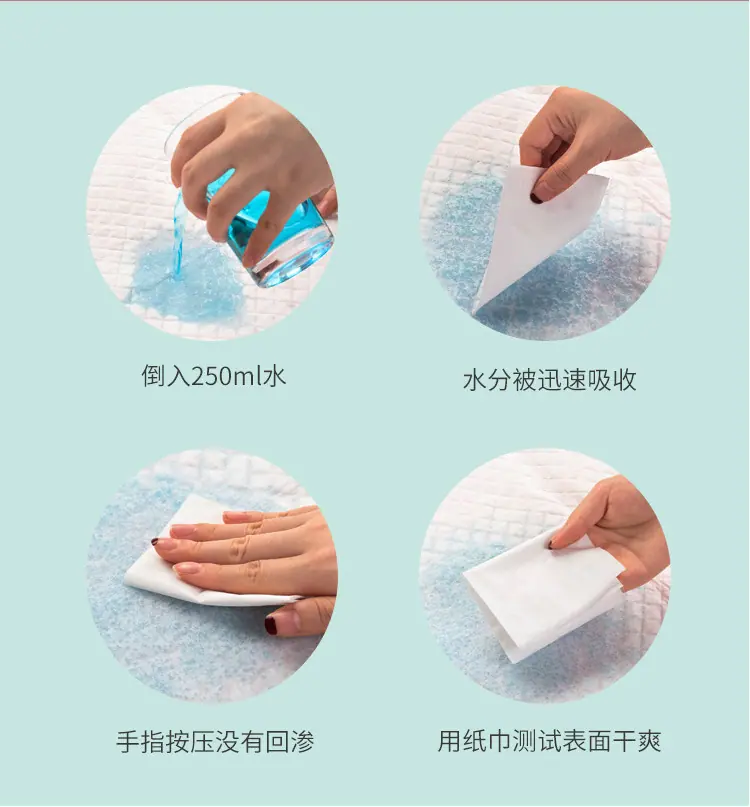 倒入250ml水

水分被迅速吸收

手指按压没有回渗

用纸巾测试表面干爽