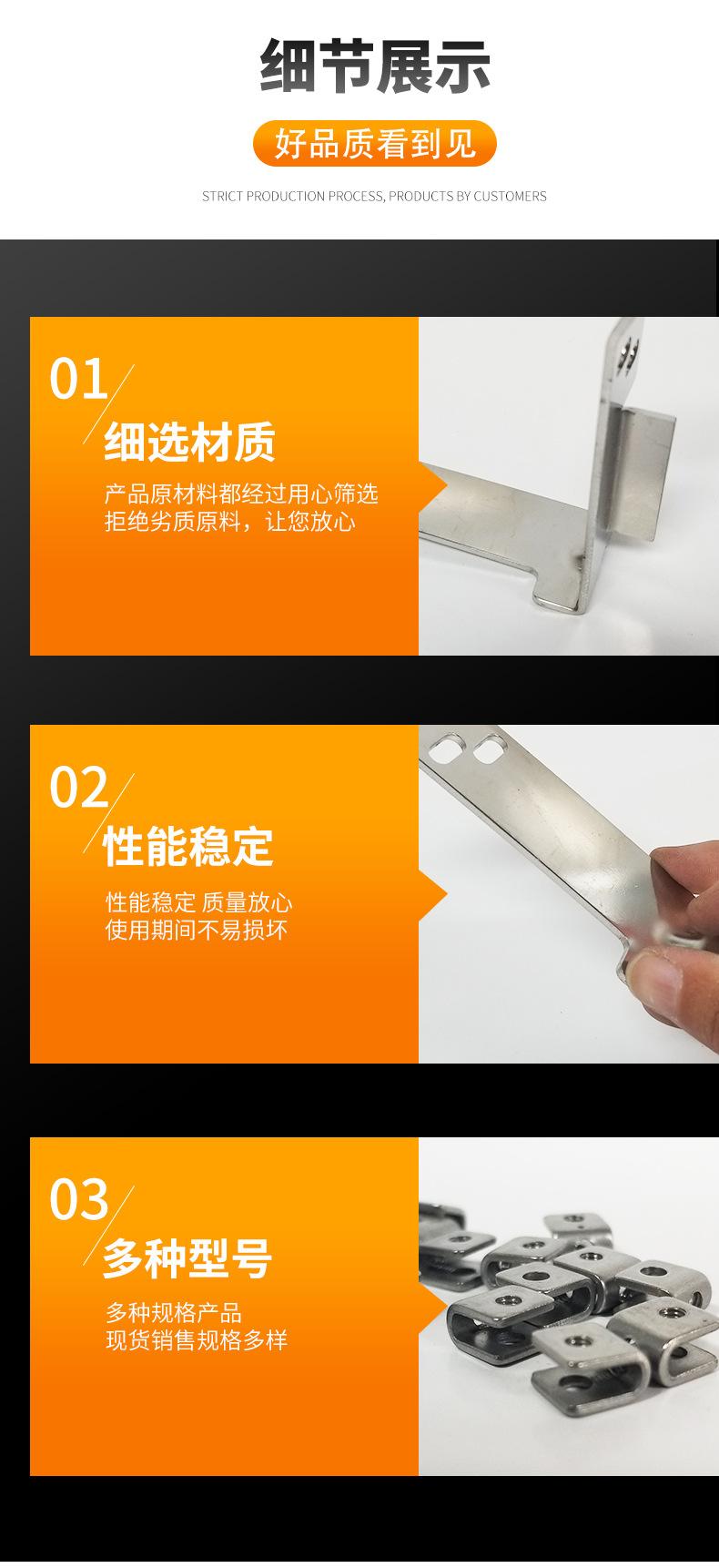 细节展示

好品质看到见

STRICT PRODUCTION PROCESS, PRODUCTS BY CUSTOMERS

01

细选材质

产品原材料都经过用心筛选
拒绝劣质原料，让您放心

02

性能稳定

性能稳定 质量放心
使用期间不易损坏

03

多种型号

多种规格产品
现货销售规格多样