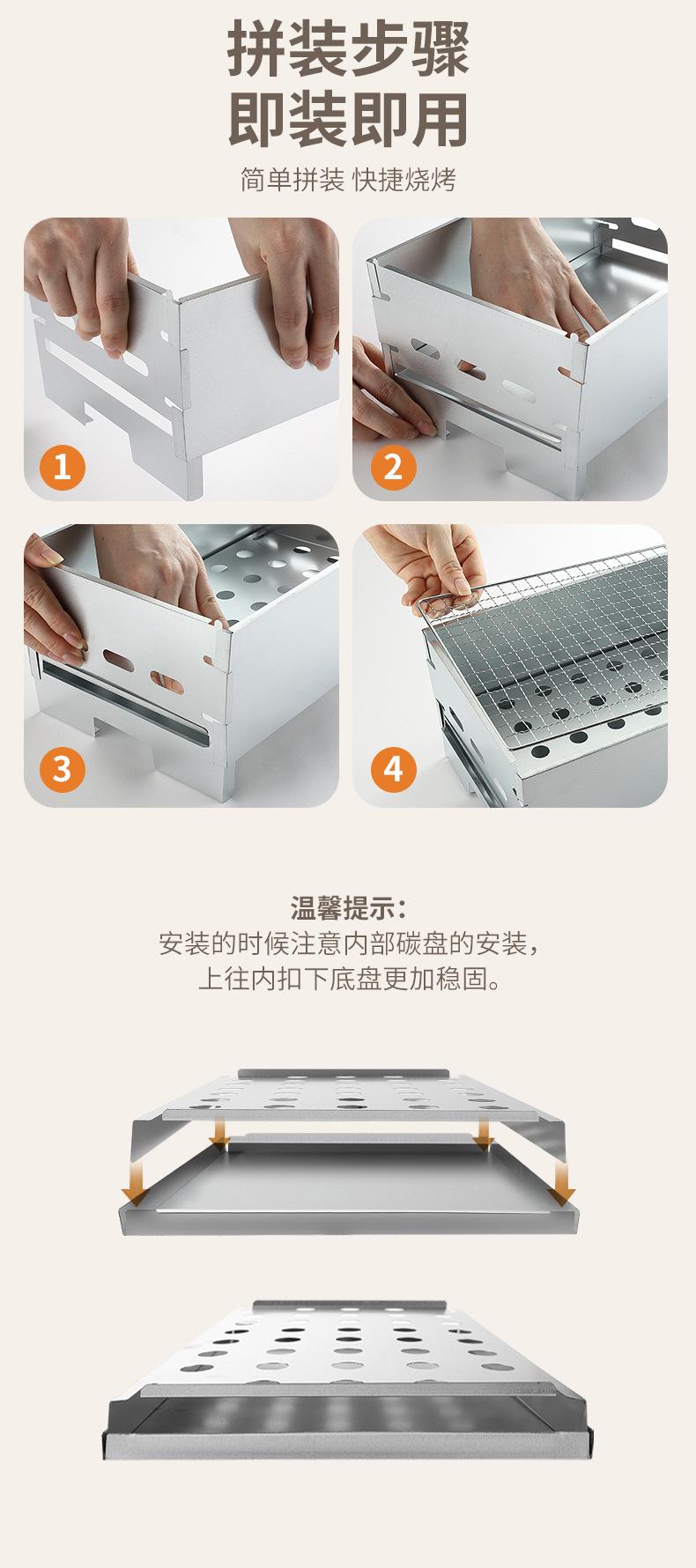 拼装步骤
即装即用

简单拼装 快捷烧烤

1

2

3

4

温馨提示：
安装的时候注意内部碳盘的安装，
上往内扣下底盘更加稳固。