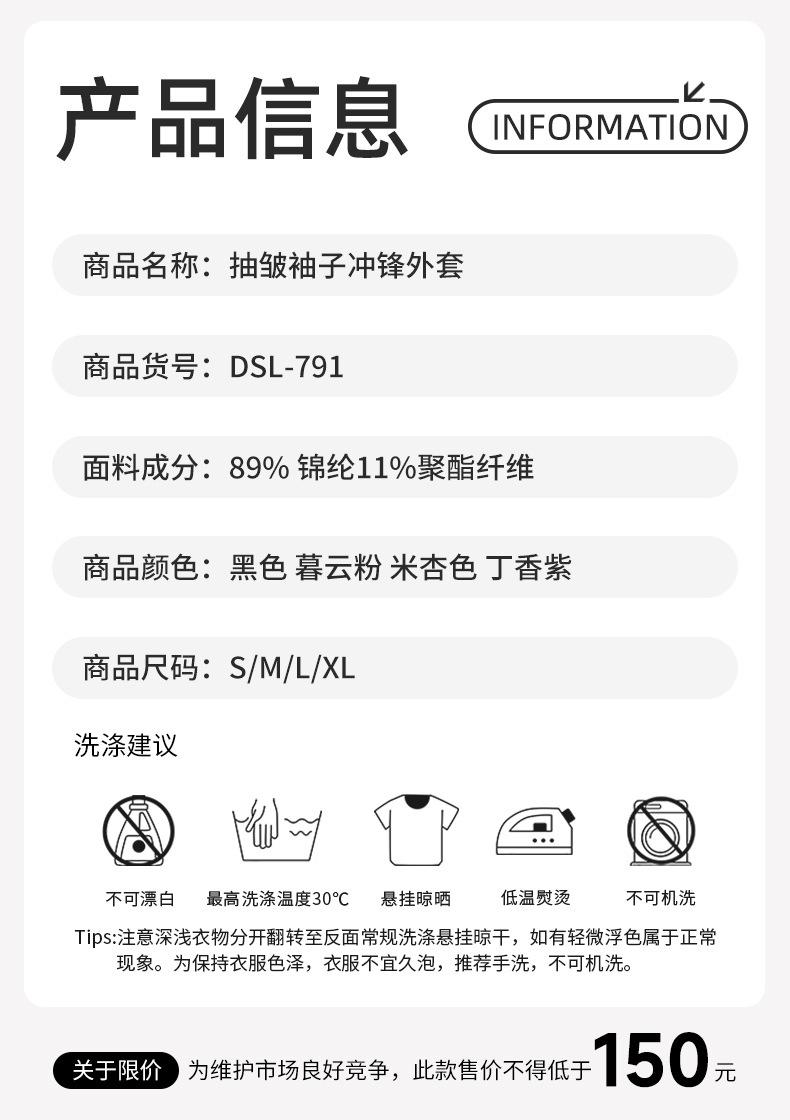 产品信息

INFORMATION

商品名称：抽皱袖子冲锋外套

商品货号：DSL-791

面料成分：89% 锦纶11%聚酯纤维

商品颜色：黑色 暮云粉 米杏色 丁香紫

商品尺码：S/M/L/XL

洗涤建议

不可漂白 最高洗涤温度30°C 悬挂晾晒 低温熨烫 不可机洗

Tips:注意深浅衣物分开翻转至反面常规洗涤悬挂晾干，如有轻微浮色属于正常现象。为保持衣服色泽，衣服不宜久泡，推荐手洗，不可机洗。

关于限价 为维护市场良好竞争，此款售价不得低于150元