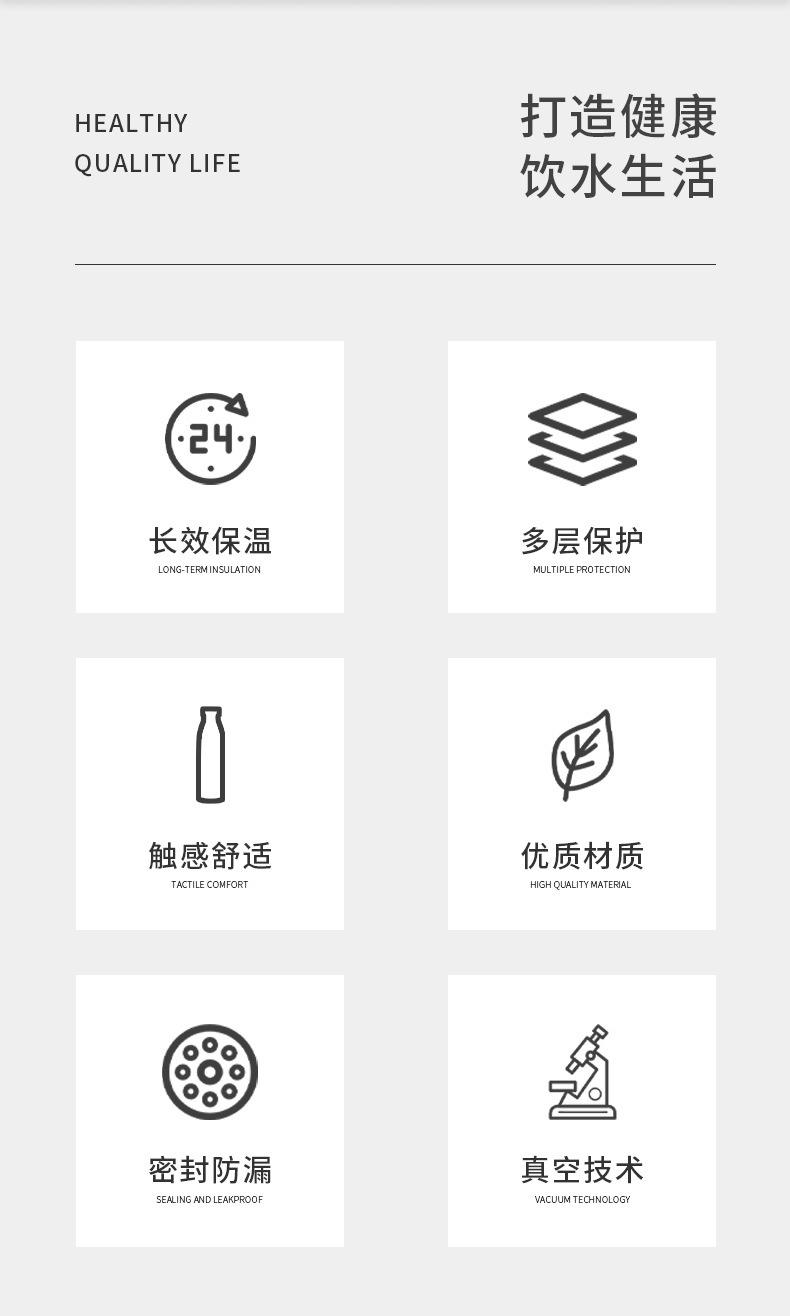 HEALTHY
QUALITY LIFE

打造健康
饮水生活

24

长效保温
LONG-TERM INSULATION

多层保护
MULTIPLE PROTECTION

触感舒适
TACTILE COMFORT

优质材质
HIGH QUALITY MATERIAL

密封防漏
SEALING AND LEAKPROOF

真空技术
VACUUM TECHNOLOGY