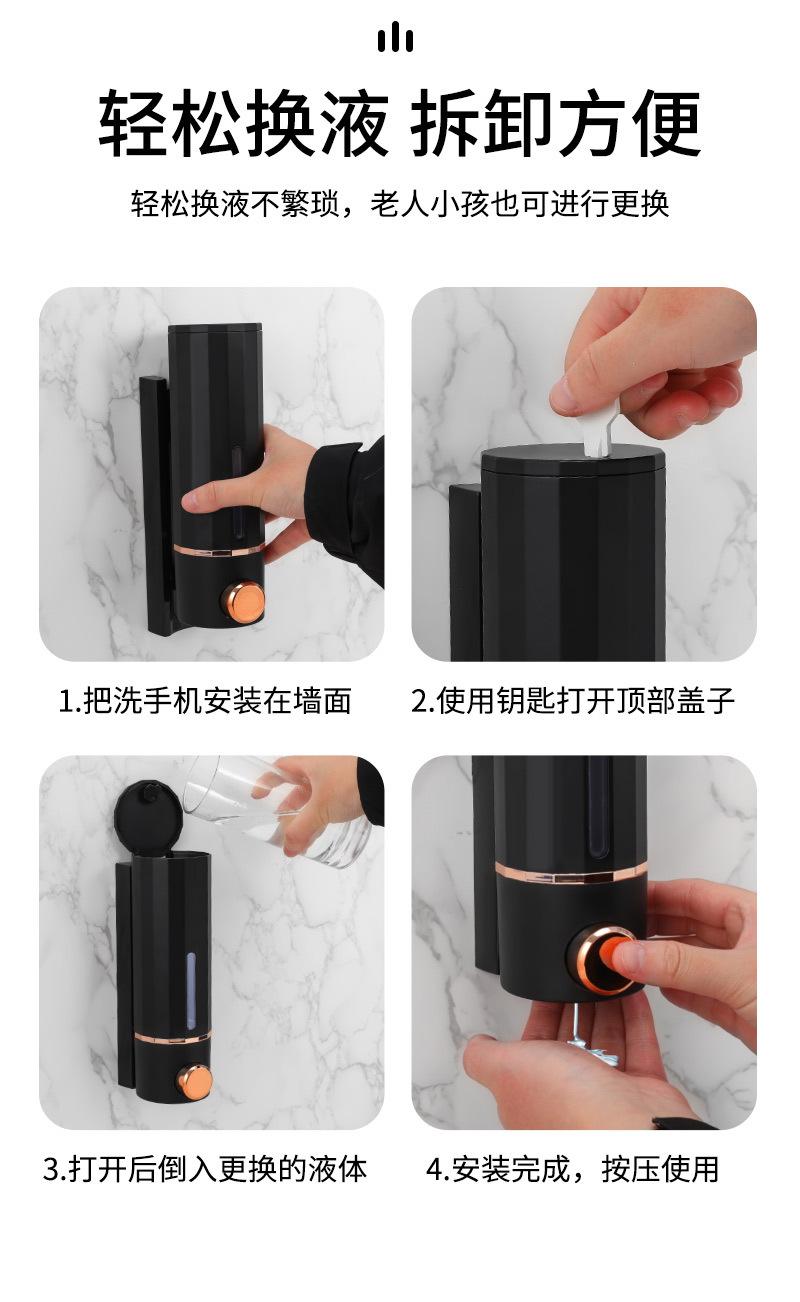 轻松换液 拆卸方便

轻松换液不繁琐，老人小孩也可进行更换

1.把洗手机安装在墙面

2.使用钥匙打开顶部盖子

3.打开后倒入更换的液体

4.安装完成，按压使用