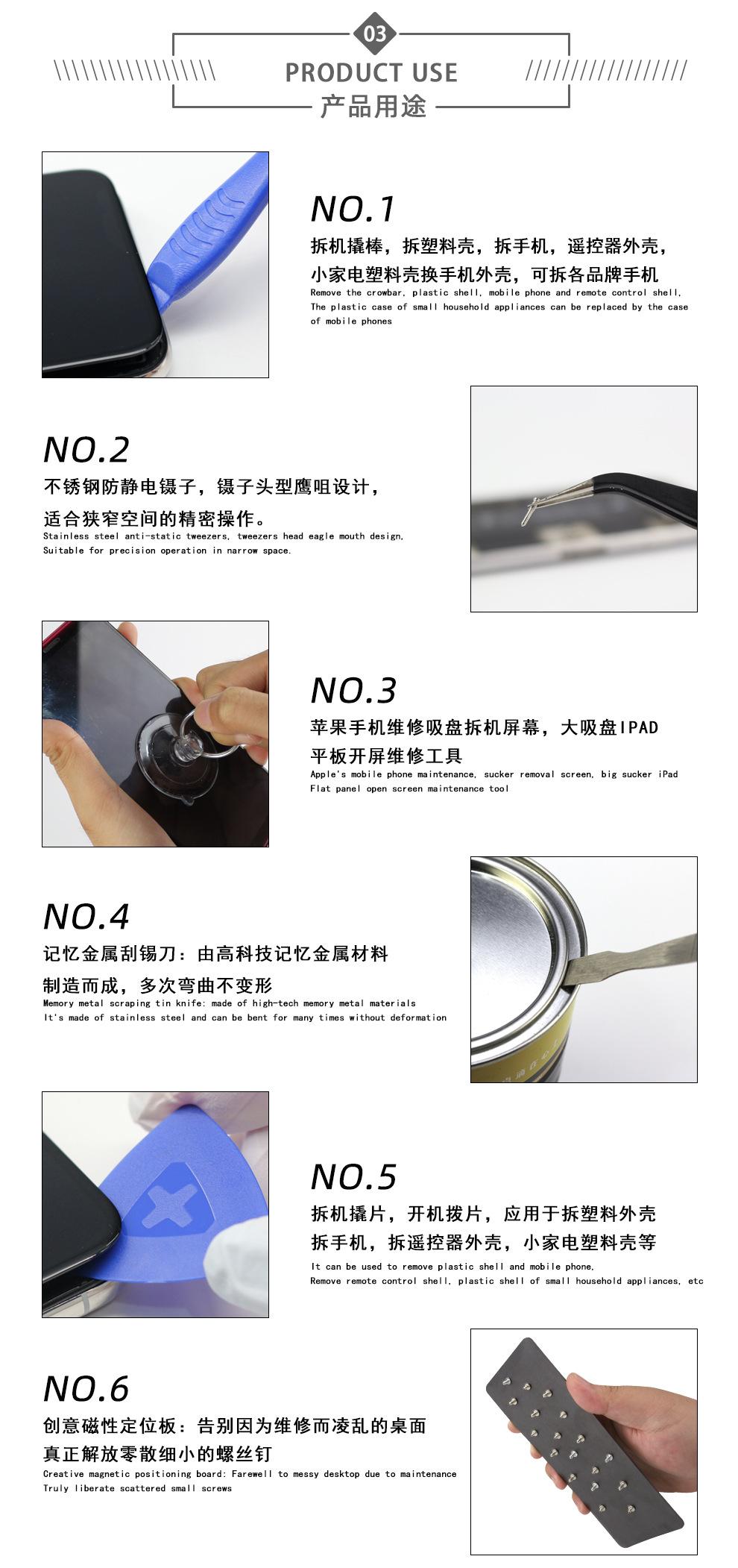 03

PRODUCT USE

产品用途

NO.1

拆机撬棒，拆塑料壳，拆手机，遥控器外壳，小家电塑料壳换手机外壳，可拆各品牌手机

Remove the crowbar, plastic shell, mobile phone and remote control shell, The plastic case of small household appliances can be replaced by the case of mobile phones

NO.2

不锈钢防静电镊子，镊子头型鹰咀设计，适合狭窄空间的精密操作。

Stainless steel anti-static tweezers, tweezers head eagle mouth design, Suitable for precision operation in narrow space.

NO.3

苹果手机维修吸盘拆机屏幕，大吸盘IPAD平板开屏维修工具

Apple's mobile phone maintenance, sucker removal screen, big sucker iPad Flat panel open screen maintenance tool

NO.4

记忆金属刮锡刀：由高科技记忆金属材料制造而成，多次弯曲不变形

Memory metal scraping tin knife: made of high-tech memory metal materials It's made of stainless steel and can be bent for many times without deformation

NO.5

拆机撬片，开机拨片，应用于拆塑料外壳拆手机，拆遥控器外壳，小家电塑料壳等

It can be used to remove plastic shell and mobile phone, Remove remote control shell, plastic shell of small household appliances, etc

NO.6

创意磁性定位板：告别因为维修而凌乱的桌面真正解放零散细小的螺丝钉

Creative magnetic positioning board: Farewell to messy desktop due to maintenance Truly liberate scattered small screws