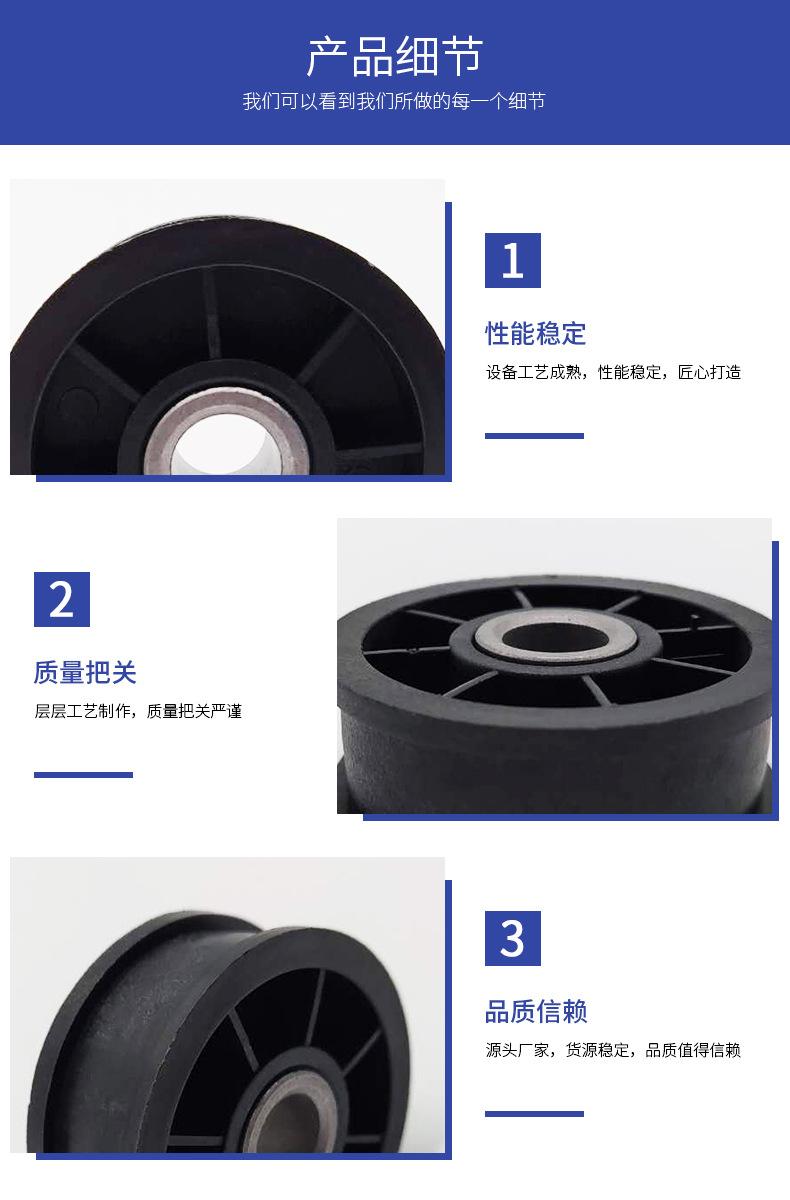 产品细节

我们可以看到我们所做的每一个细节

1

性能稳定

设备工艺成熟，性能稳定，匠心打造

2

质量把关

层层工艺制作，质量把关严谨

3

品质信赖

源头厂家，货源稳定，品质值得信赖