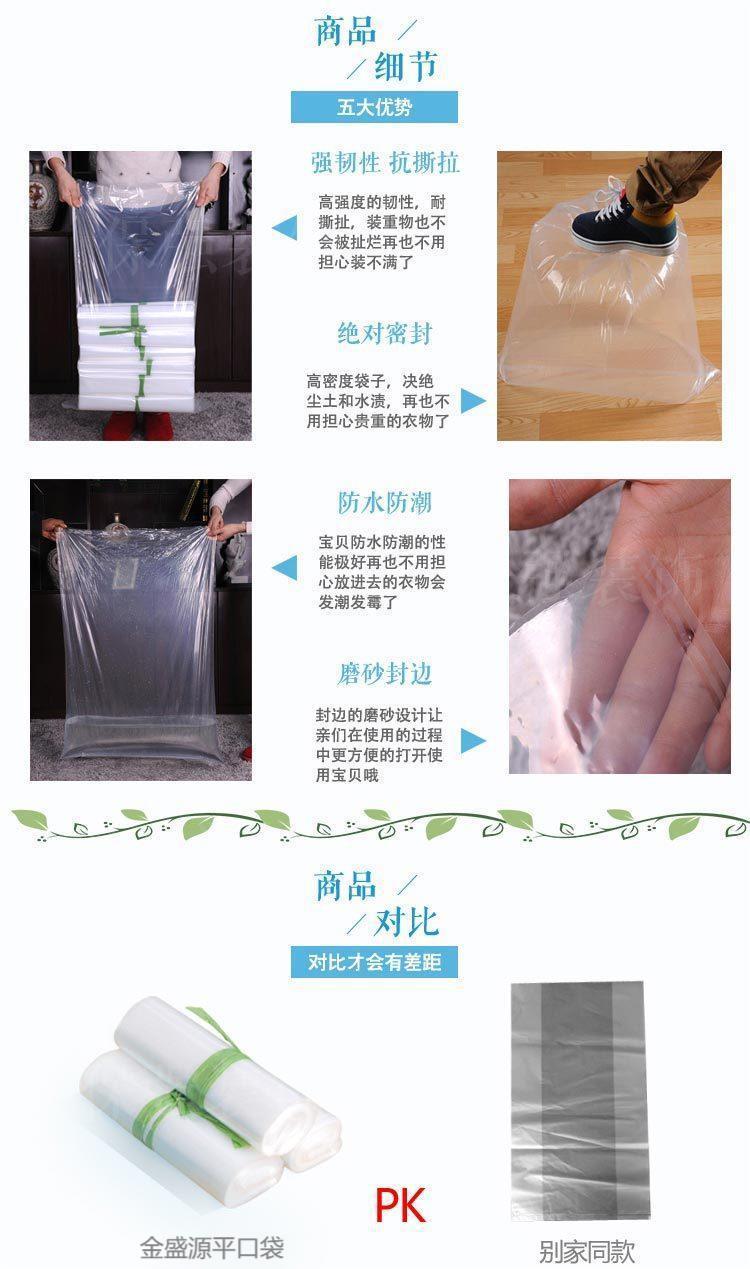 商品 /
/ 细节

五大优势

强韧性 抗撕拉

高强度的韧性，耐撕扯，装重物也不会被扯烂再也不用担心装不满了

绝对密封

高密度袋子，决绝尘土和水渍，再也不用担心贵重的衣物了

防水防潮

宝贝防水防潮的性能极好再也不用担心放进去的衣物会发潮发霉了

磨砂封边

封边的磨砂设计让亲们在使用的过程中更方便的打开使用宝贝哦

商品 /
/ 对比

对比才会有差距

PK

金盛源平口袋

别家同款