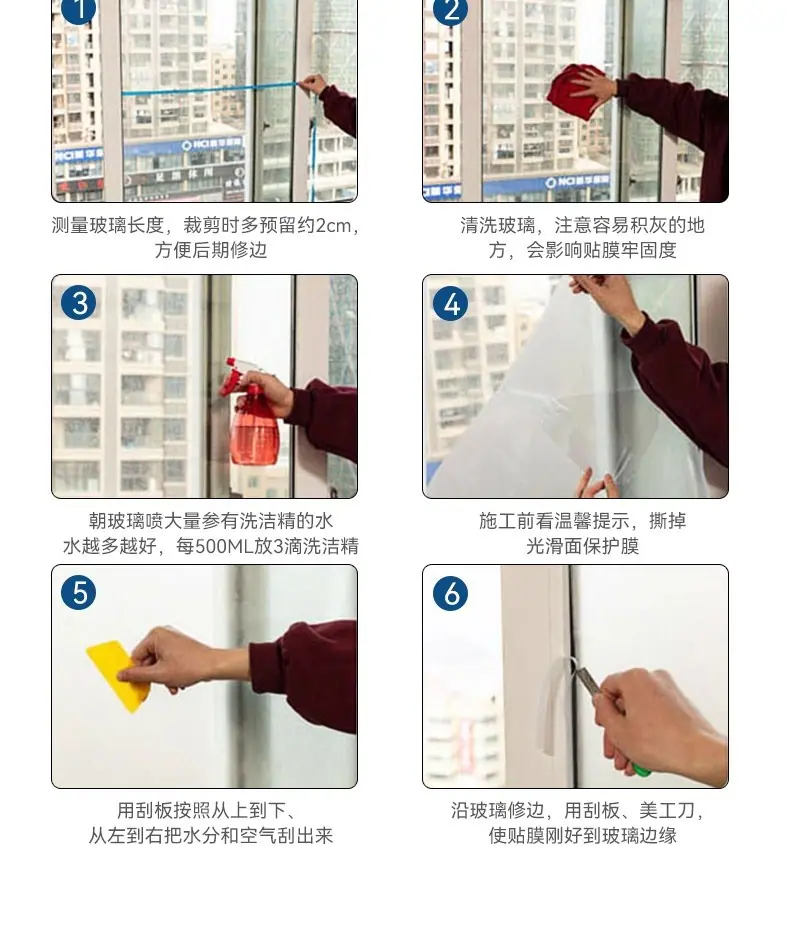 1

测量玻璃长度，裁剪时多预留约2cm，方便后期修边

2

清洗玻璃，注意容易积灰的地方，会影响贴膜牢固度

3

朝玻璃喷大量参有洗洁精的水
水越多越好，每500ML放3滴洗洁精

4

施工前看温馨提示，撕掉光滑面保护膜

5

用刮板按照从上到下、从左到右把水分和空气刮出来

6

沿玻璃修边，用刮板、美工刀，使贴膜刚好到玻璃边缘