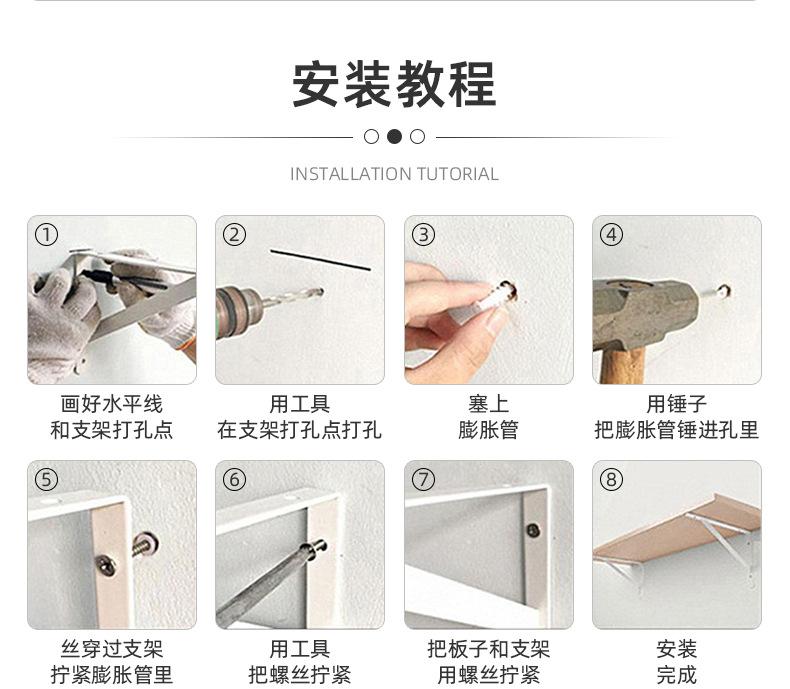 安装教程

INSTALLATION TUTORIAL

①
画好水平线
和支架打孔点

②
用工具
在支架打孔点打孔

③
塞上
膨胀管

④
用锤子
把膨胀管锤进孔里

⑤
丝穿过支架
拧紧膨胀管里

⑥
用工具
把螺丝拧紧

⑦
把板子和支架
用螺丝拧紧

⑧
安装
完成