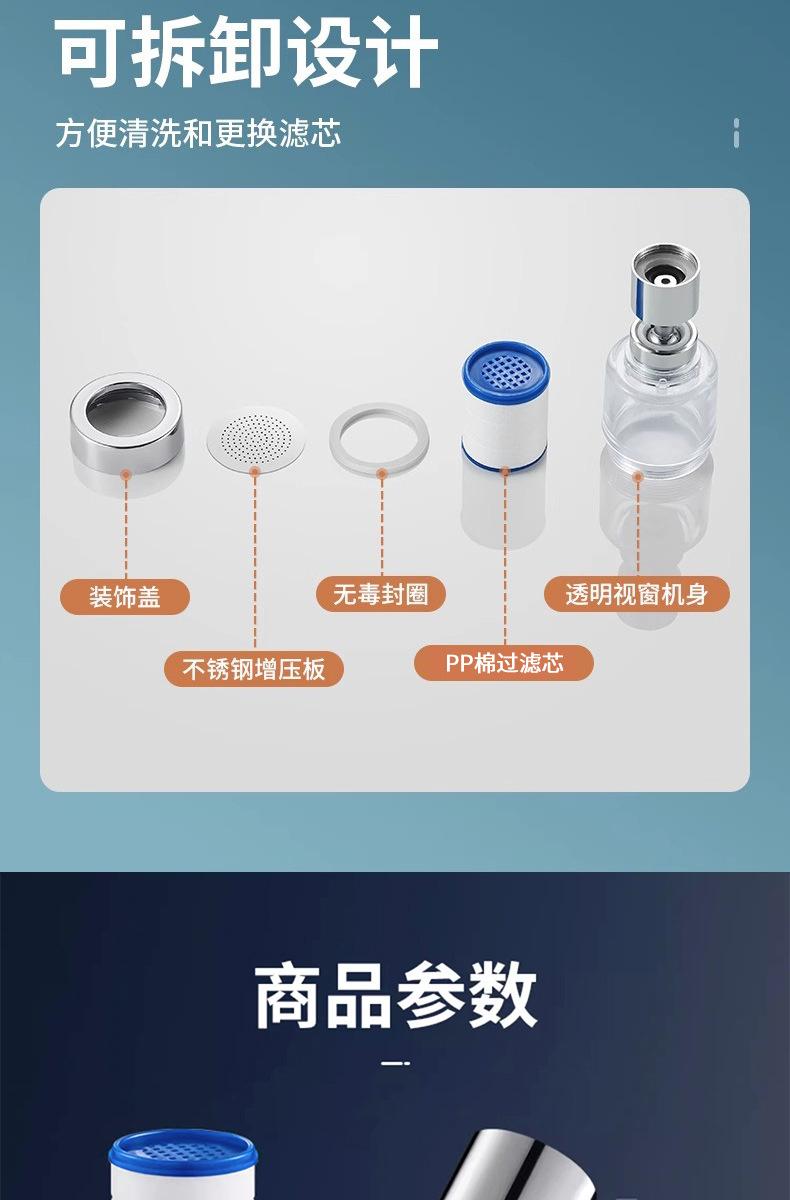 可拆卸设计

方便清洗和更换滤芯

装饰盖

不锈钢增压板

无毒封圈

PP棉过滤芯

透明视窗机身

商品参数