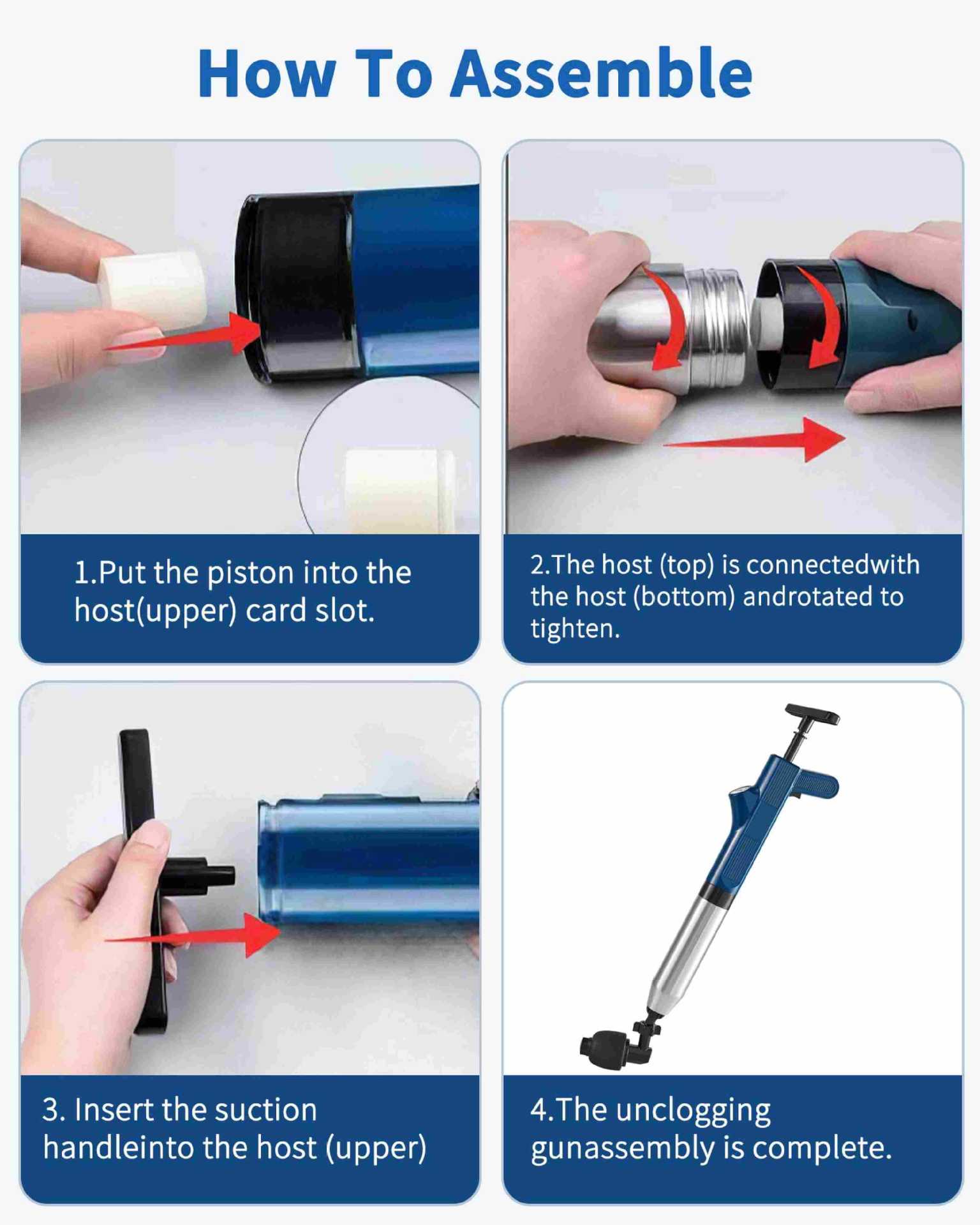 How To Assemble

1.Put the piston into the host(upper) card slot.

2.The host (top) is connectedwith the host (bottom) androtated to tighten.

3. Insert the suction handleinto the host (upper)

4.The unclogging gunassembly is complete.