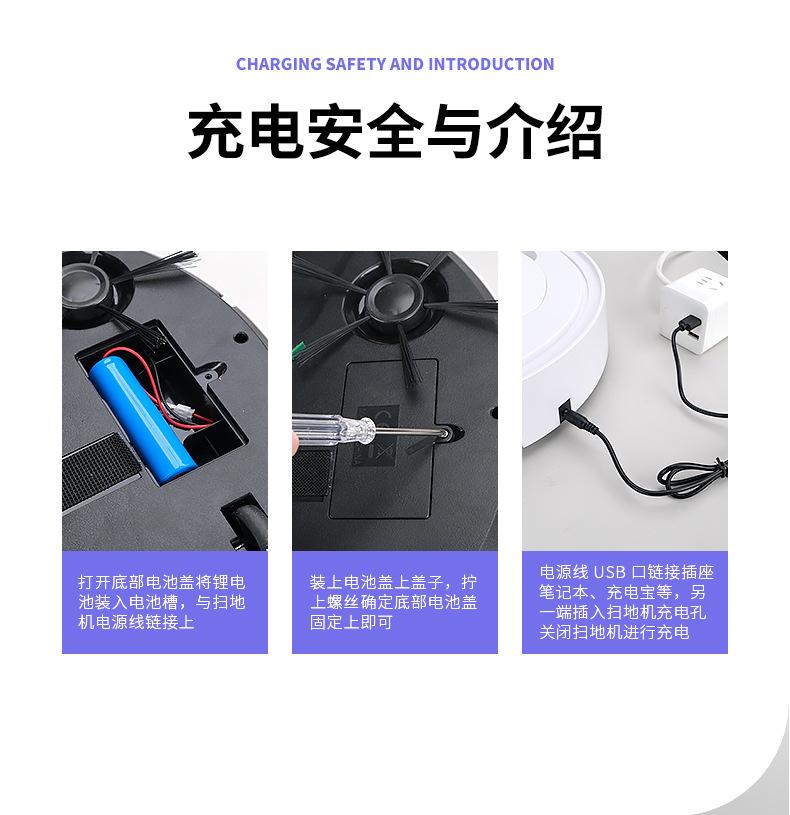 CHARGING SAFETY AND INTRODUCTION

充电安全与介绍

打开底部电池盖将锂电池装入电池槽，与扫地机电源线链接上

装上电池盖上盖子，拧上螺丝确定底部电池盖固定上即可

电源线 USB 口链接插座笔记本、充电宝等，另一端插入扫地机充电孔关闭扫地机进行充电