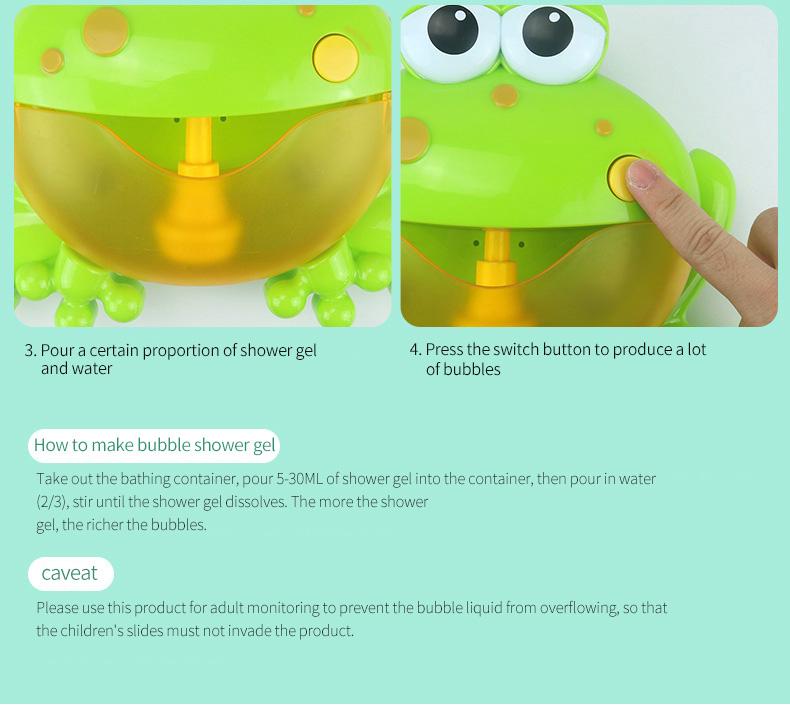 3. Pour a certain proportion of shower gel and water

4. Press the switch button to produce a lot of bubbles

How to make bubble shower gel

Take out the bathing container, pour 5-30ML of shower gel into the container, then pour in water (2/3), stir until the shower gel dissolves. The more the shower gel, the richer the bubbles.

caveat

Please use this product for adult monitoring to prevent the bubble liquid from overflowing, so that the children's slides must not invade the product.