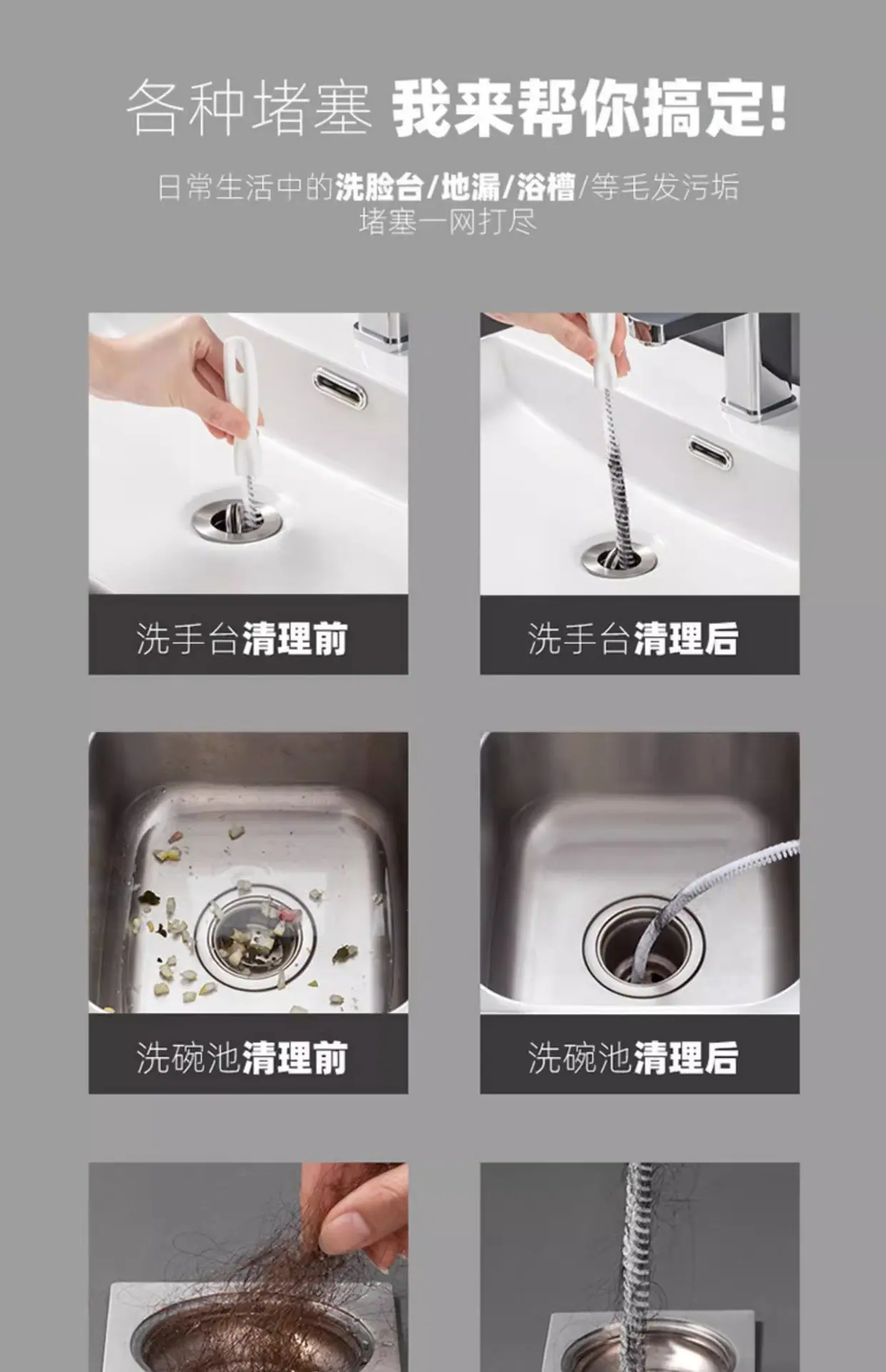 各种堵塞 我来帮你搞定!

日常生活中的洗脸台/地漏/浴槽/等毛发污垢堵塞一网打尽

洗手台清理前

洗手台清理后

洗碗池清理前

洗碗池清理后