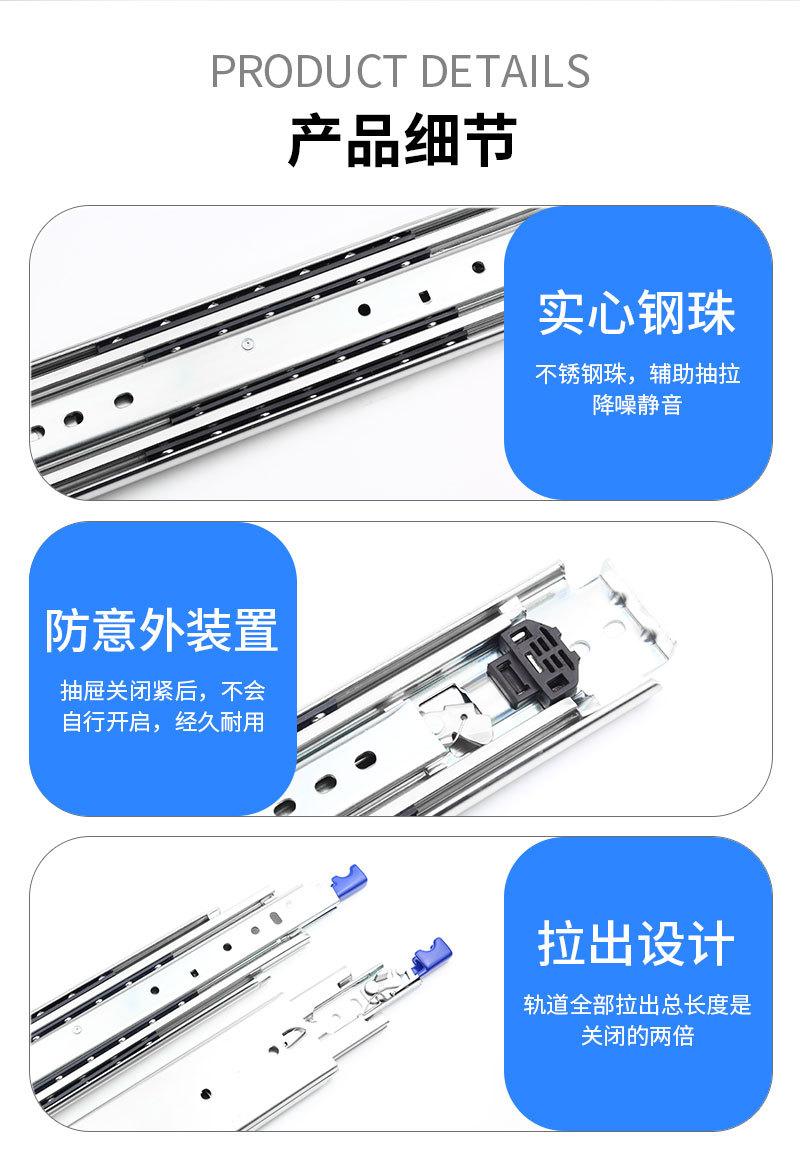 PRODUCT DETAILS

产品细节

实心钢珠

不锈钢珠，辅助抽拉
降噪静音

防意外装置

抽屉关闭紧后，不会
自行开启，经久耐用

拉出设计

轨道全部拉出总长度是
关闭的两倍