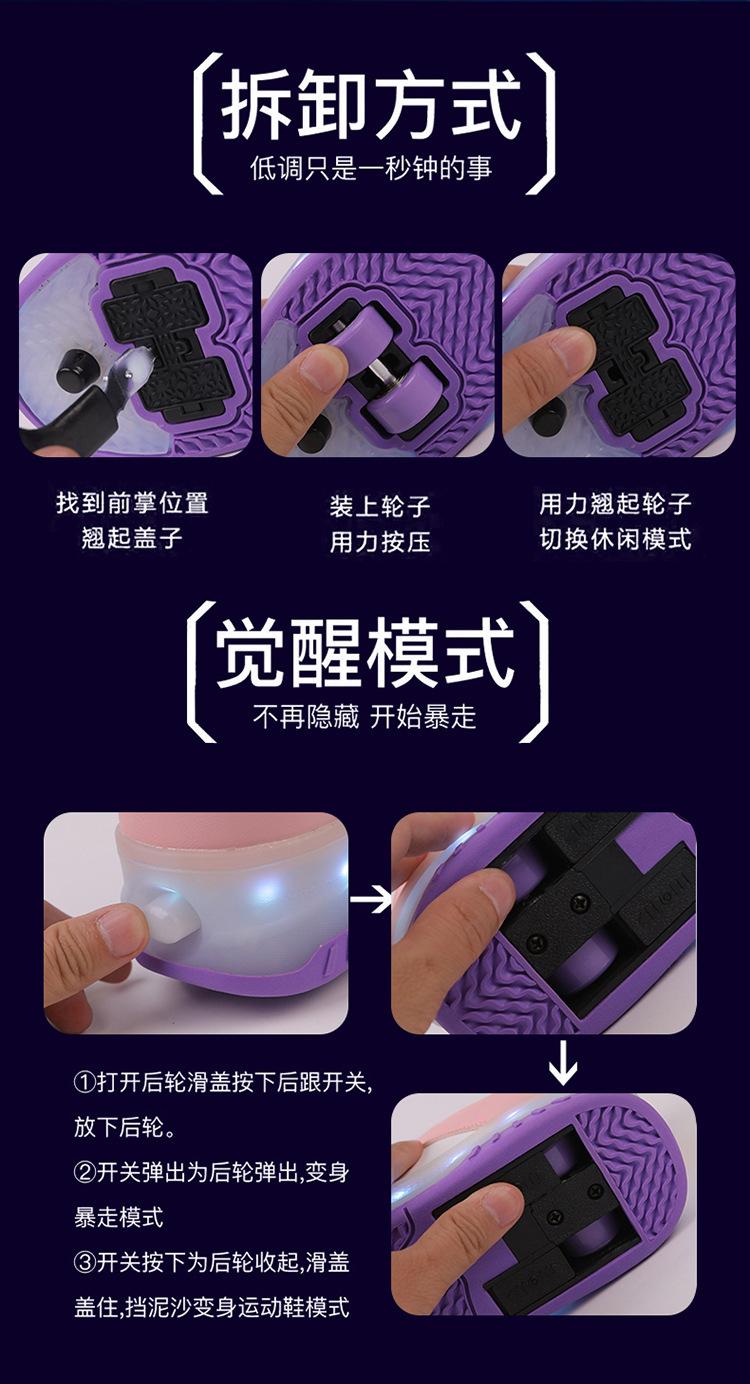 拆卸方式
低调只是一秒钟的事

找到前掌位置
翘起盖子

装上轮子
用力按压

用力翘起轮子
切换休闲模式

觉醒模式
不再隐藏 开始暴走

①打开后轮滑盖按下后跟开关,放下后轮。
②开关弹出为后轮弹出,变身暴走模式
③开关按下为后轮收起,滑盖盖住,挡泥沙变身运动鞋模式