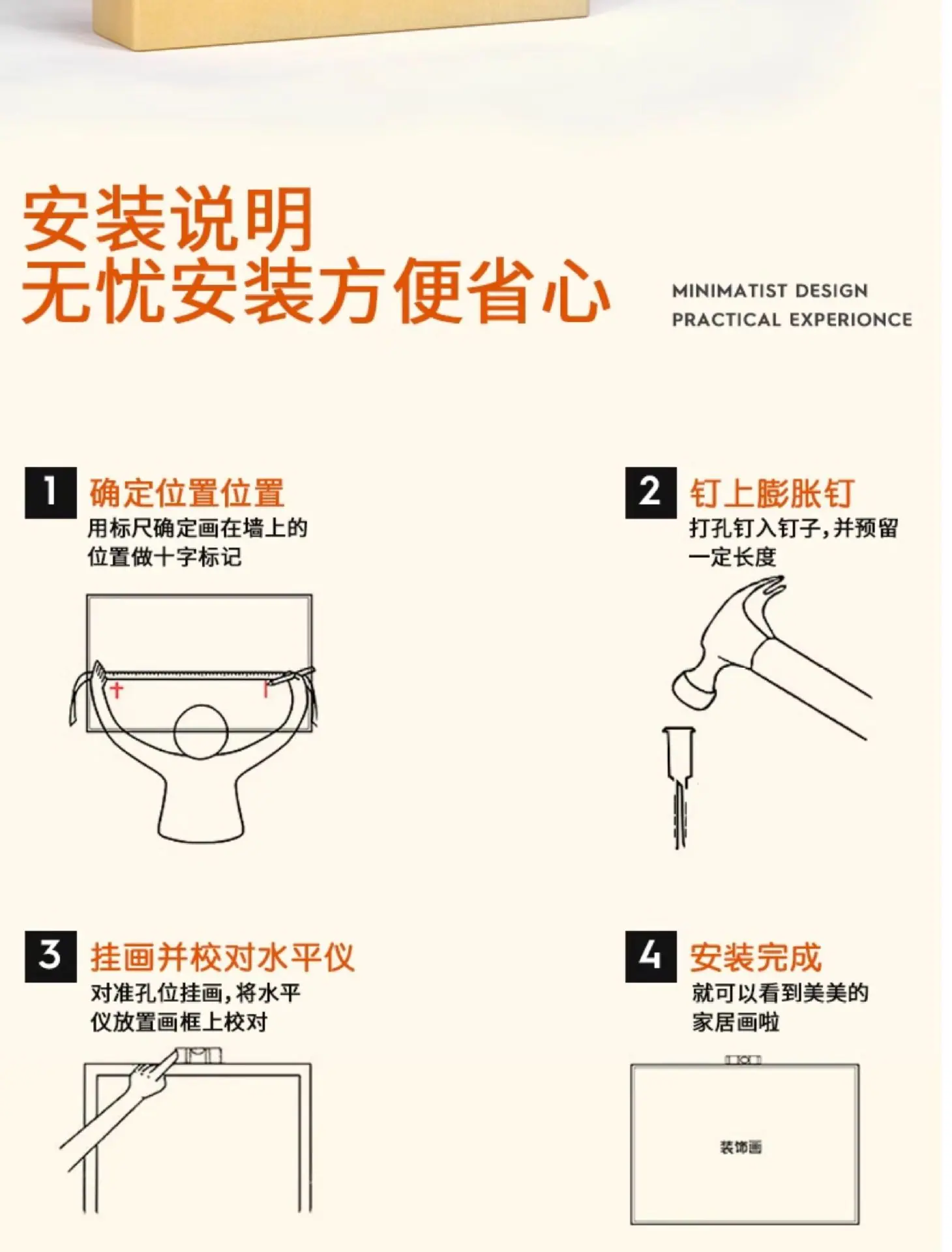 安装说明
无忧安装方便省心

MINIMATIST DESIGN
PRACTICAL EXPERIONCE

1 确定位置位置
用标尺确定画在墙上的位置做十字标记

2 钉上膨胀钉
打孔钉入钉子，并预留一定长度

3 挂画并校对水平仪
对准孔位挂画，将水平仪放置画框上校对

4 安装完成
就可以看到美美的家居画啦

装饰画