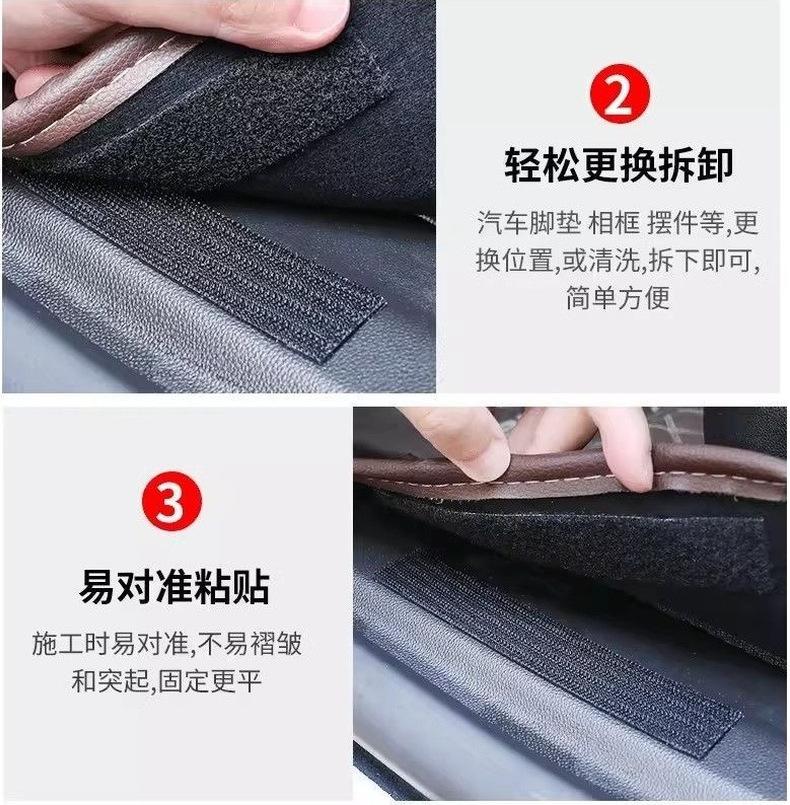 2

轻松更换拆卸

汽车脚垫 相框 摆件等,更换位置,或清洗,拆下即可,简单方便

3

易对准粘贴

施工时易对准,不易褶皱和突起,固定更平