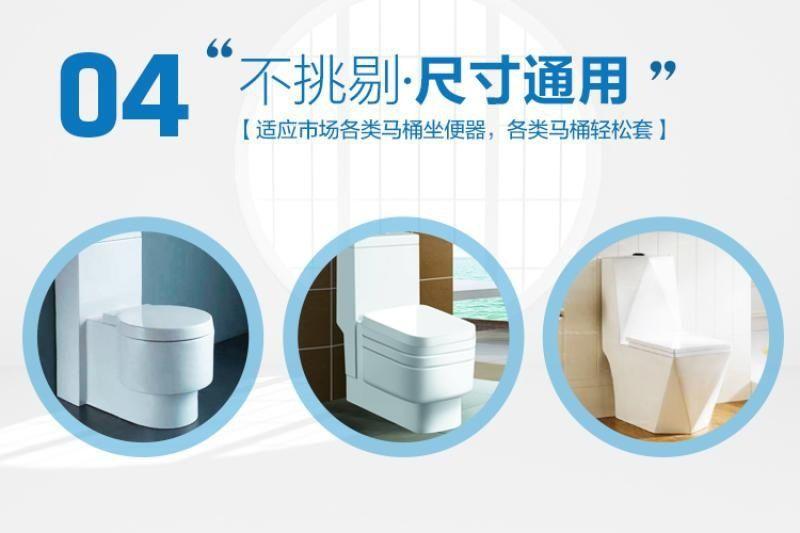 04 “不挑剔·尺寸通用”

【适应市场各类马桶坐便器，各类马桶轻松套】