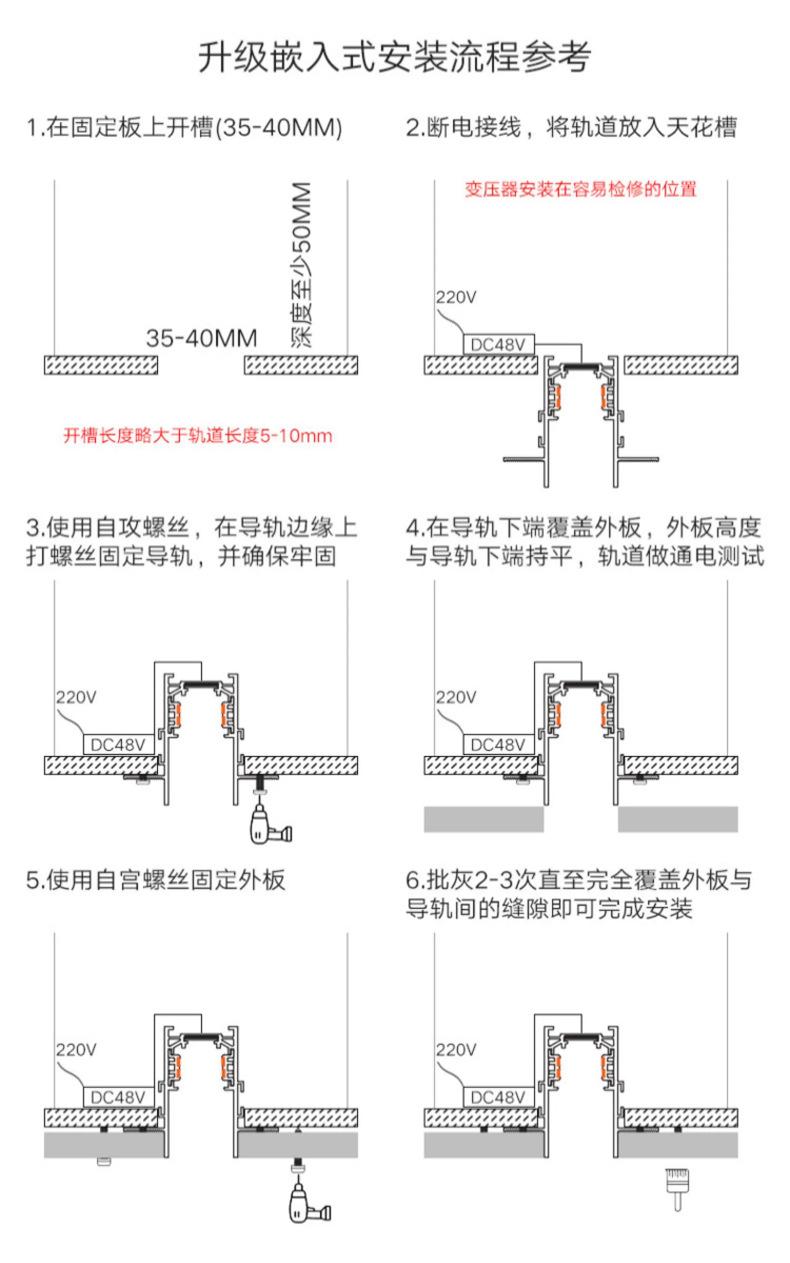 升级嵌入式安装流程参考

1.在固定板上开槽(35-40MM)

深度至少50MM

35-40MM

开槽长度略大于轨道长度5-10mm

2.断电接线，将轨道放入天花槽

变压器安装在容易检修的位置

220V

DC48V

3.使用自攻螺丝，在导轨边缘上打螺丝固定导轨，并确保牢固

220V

DC48V

4.在导轨下端覆盖外板，外板高度与导轨下端持平，轨道做通电测试

220V

DC48V

5.使用自宫螺丝固定外板

220V

DC48V

6.批灰2-3次直至完全覆盖外板与导轨间的缝隙即可完成安装

220V

DC48V