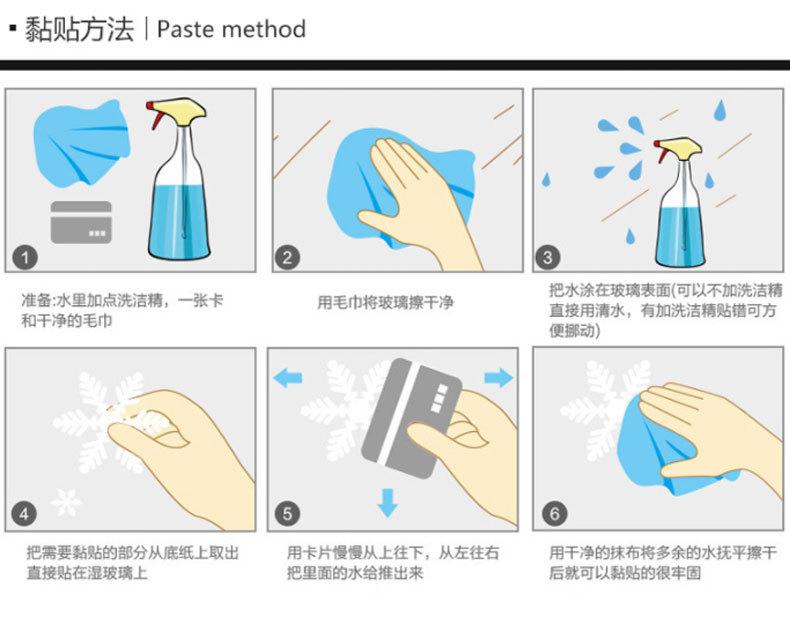 ▪ 黏贴方法 | Paste method

1

准备:水里加点洗洁精，一张卡和干净的毛巾

2

用毛巾将玻璃擦干净

3

把水涂在玻璃表面(可以不加洗洁精直接用清水，有加洗洁精贴错可方便挪动)

4

把需要黏贴的部分从底纸上取出直接贴在湿玻璃上

5

用卡片慢慢从上往下，从左往右把里面的水给推出来

6

用干净的抹布将多余的水抚平擦干后就可以黏贴的很牢固