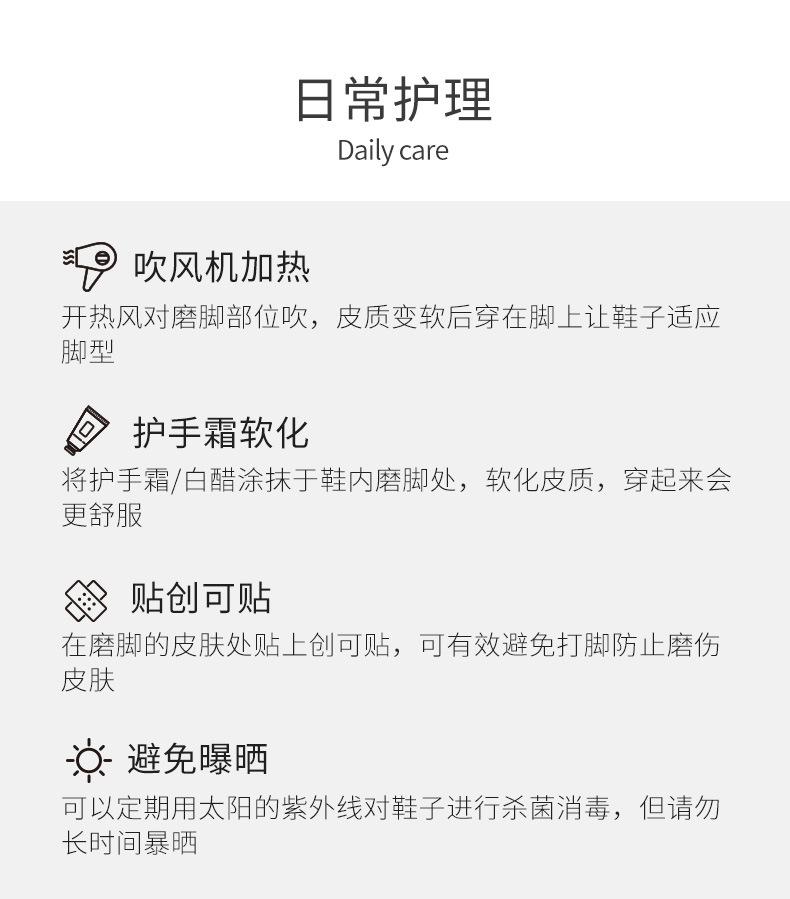 日常护理
Daily care

吹风机加热
开热风对磨脚部位吹，皮质变软后穿在脚上让鞋子适应脚型

护手霜软化
将护手霜/白醋涂抹于鞋内磨脚处，软化皮质，穿起来会更舒服

贴创可贴
在磨脚的皮肤处贴上创可贴，可有效避免打脚防止磨伤皮肤

避免曝晒
可以定期用太阳的紫外线对鞋子进行杀菌消毒，但请勿长时间暴晒