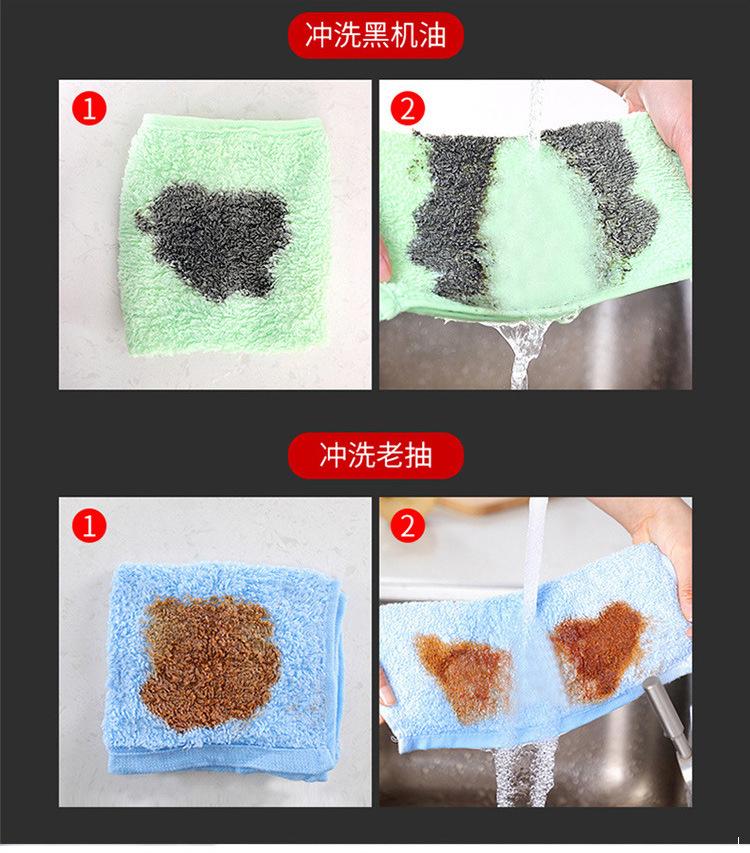 冲洗黑机油

1

2

冲洗老抽

1

2