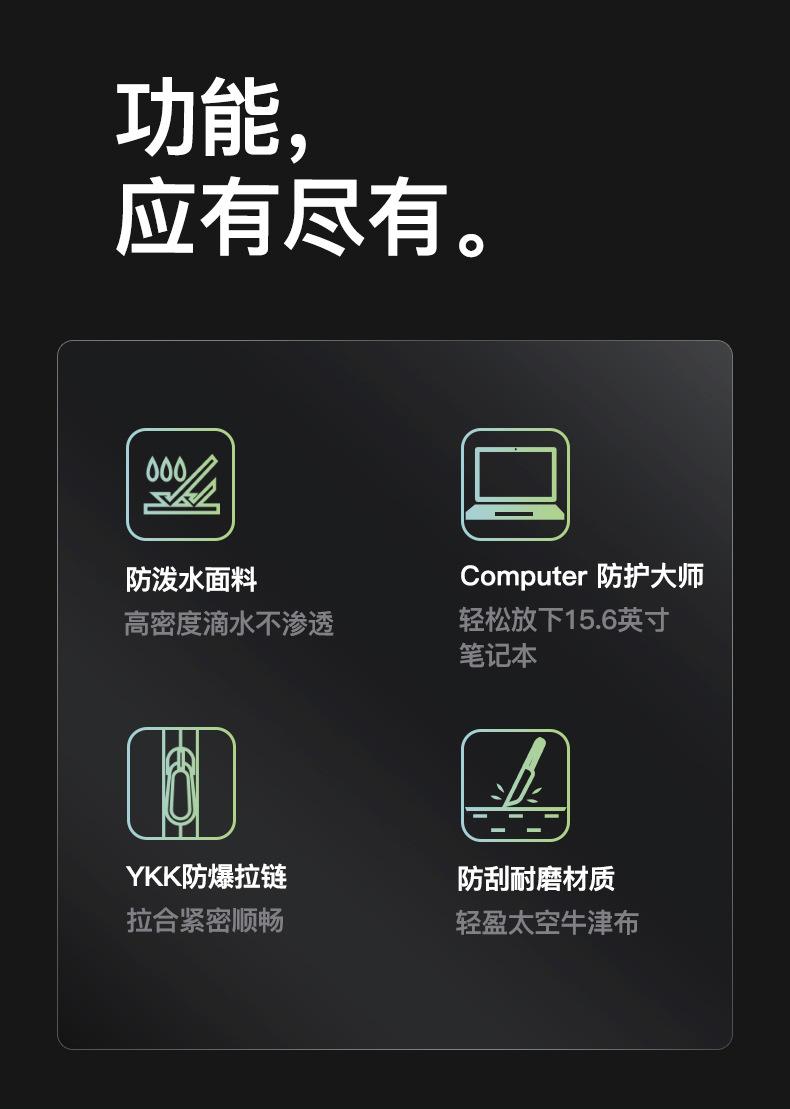 功能,
应有尽有。

防泼水面料
高密度滴水不渗透

Computer 防护大师
轻松放下15.6英寸笔记本

YKK防爆拉链
拉合紧密顺畅

防刮耐磨材质
轻盈太空牛津布