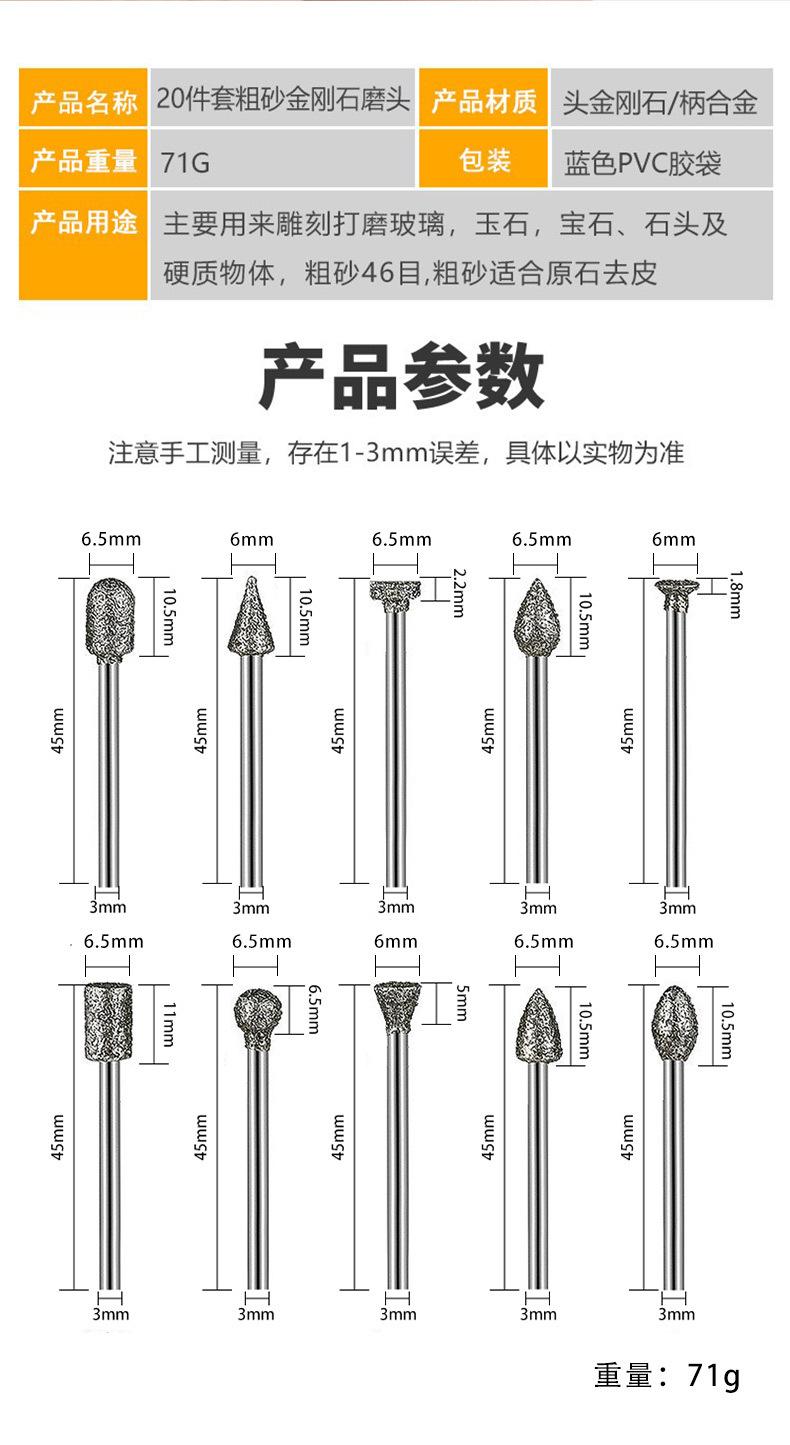 | 产品名称 | 20件套粗砂金刚石磨头 | 产品材质 | 头金刚石/柄合金 |
|---|---|---|---|
| 产品重量 | 71G | 包装 | 蓝色PVC胶袋 |
| 产品用途 | 主要用来雕刻打磨玻璃，玉石，宝石、石头及硬质物体，粗砂46目,粗砂适合原石去皮 | | |

产品参数

注意手工测量，存在1-3mm误差，具体以实物为准

6.5mm
10.5mm
45mm
3mm

6mm
10.5mm
45mm
3mm

6.5mm
2.2mm
45mm
3mm

6.5mm
10.5mm
45mm
3mm

6mm
1.8mm
45mm
3mm

6.5mm
11mm
45mm
3mm

6.5mm
6.5mm
45mm
3mm

6mm
5mm
45mm
3mm

6.5mm
10.5mm
45mm
3mm

6.5mm
10.5mm
45mm
3mm

重量：71g