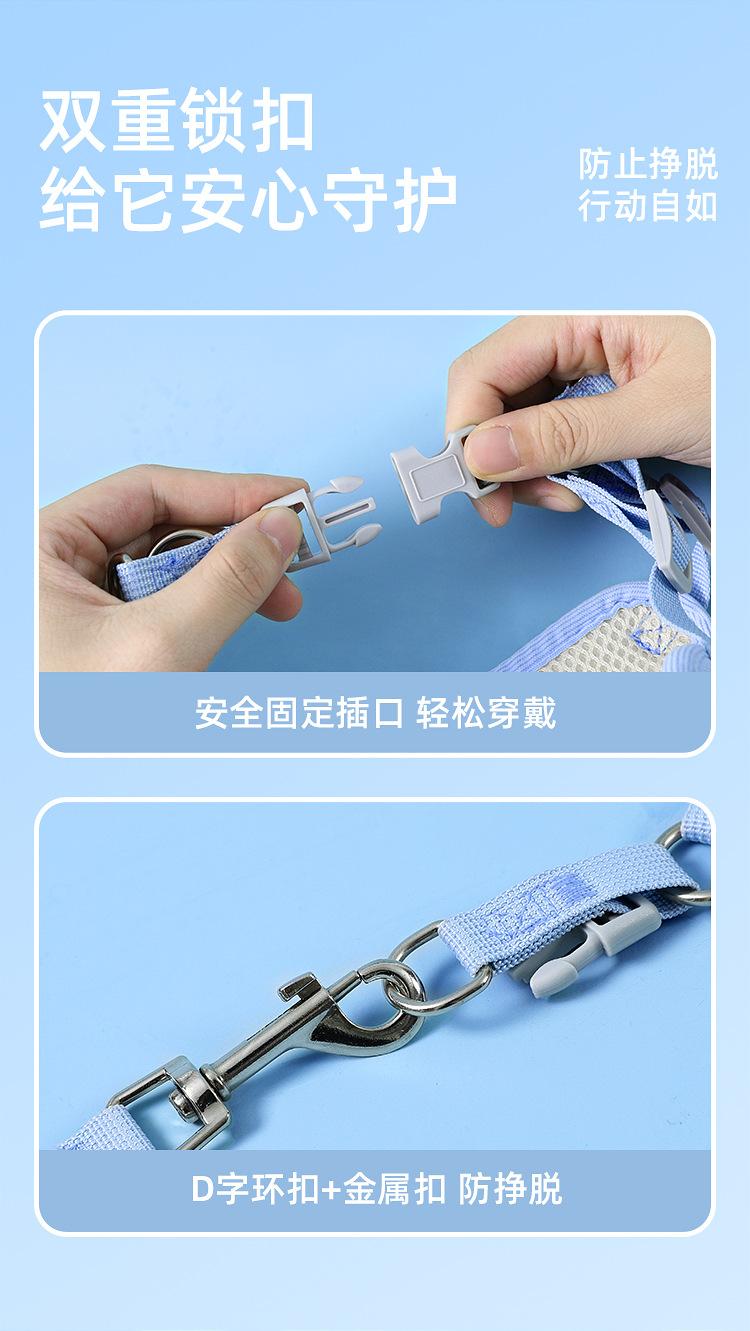 双重锁扣
给它安心守护

防止挣脱
行动自如

安全固定插口 轻松穿戴

D字环扣+金属扣 防挣脱