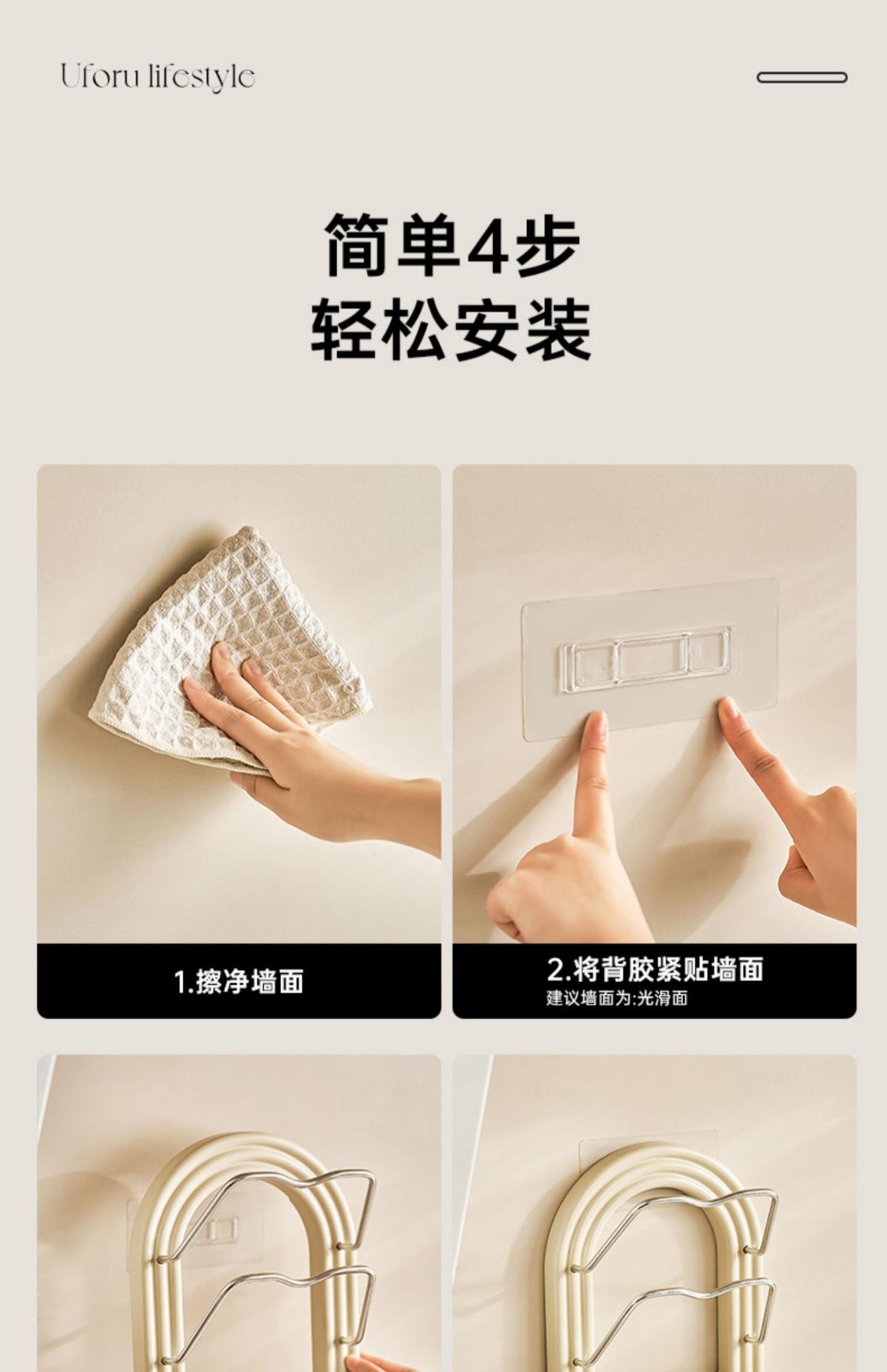 Uforu lifestyle

简单4步
轻松安装

1.擦净墙面

2.将背胶紧贴墙面
建议墙面为:光滑面