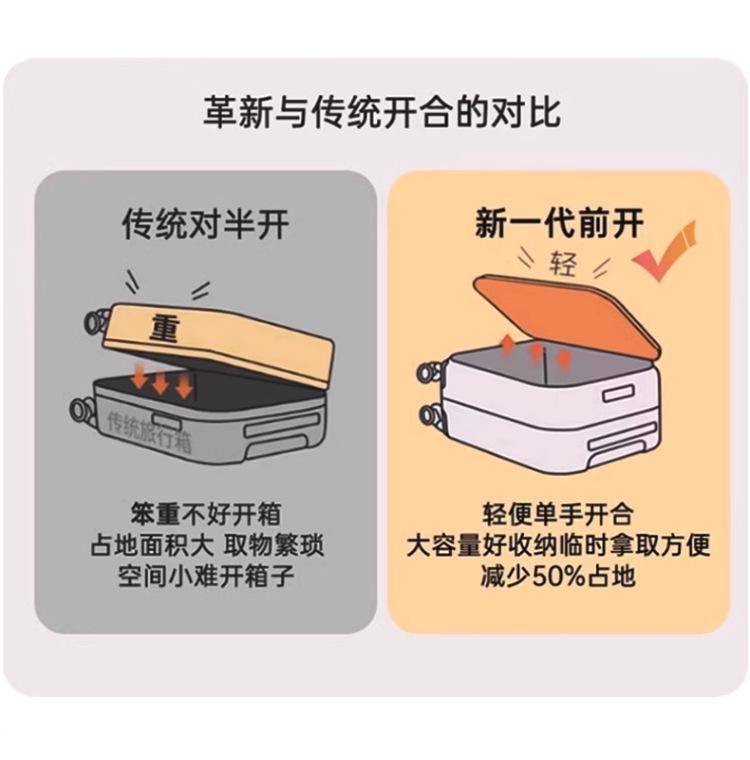 革新与传统开合的对比

传统对半开

重

传统旅行箱

笨重不好开箱
占地面积大 取物繁琐
空间小难开箱子

新一代前开

轻

轻便单手开合
大容量好收纳临时拿取方便
减少50%占地